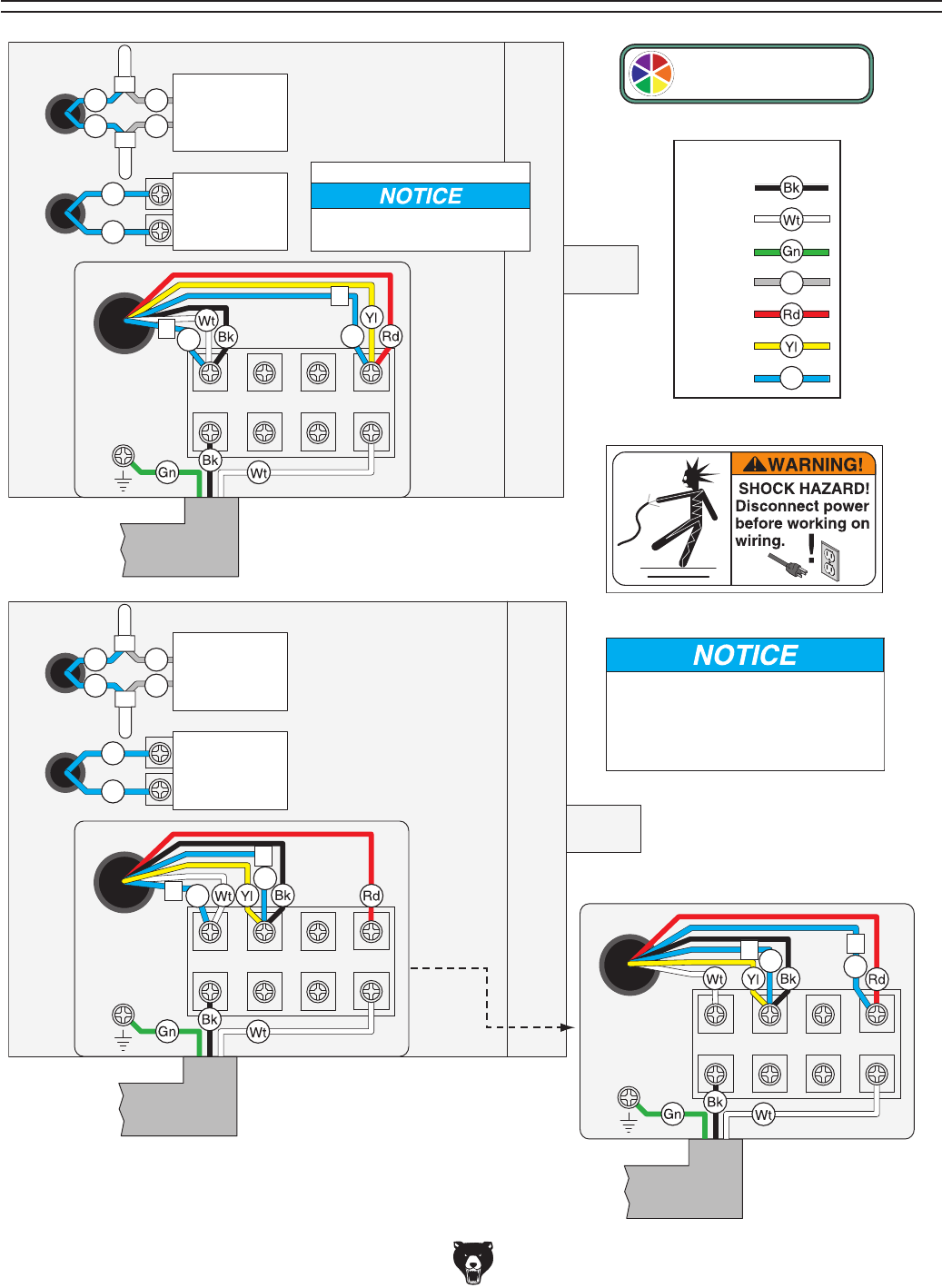 NOTICE

Bk
Wt
Gn
Rd
Yl

Wt
Bk
Yl
Rd
Gn
Bk
Wt

WARNING!
SHOCK HAZARD!
Disconnect power before working on wiring.

NOTICE

Wt
Yl
Bk
Rd
Gn
Bk
Wt

Wt
Yl
Bk
Rd
Gn
Bk
Wt