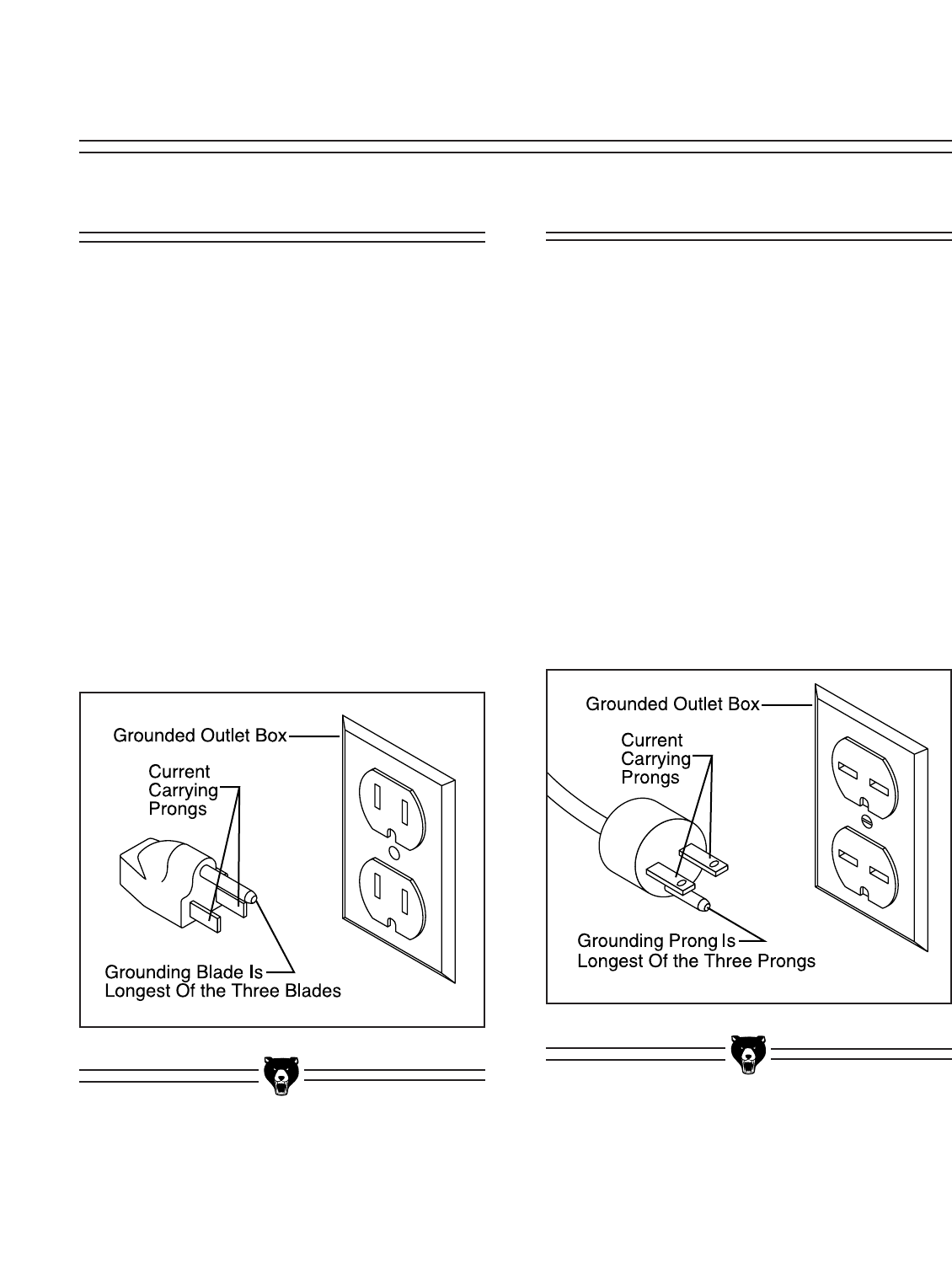 Grounded Outlet Box
Current Carrying Prongs
Grounding Blade Is Longest Of the Three Blades

Grounded Outlet Box
Current Carrying Prongs
Grounding Prong Is Longest Of the Three Prongs