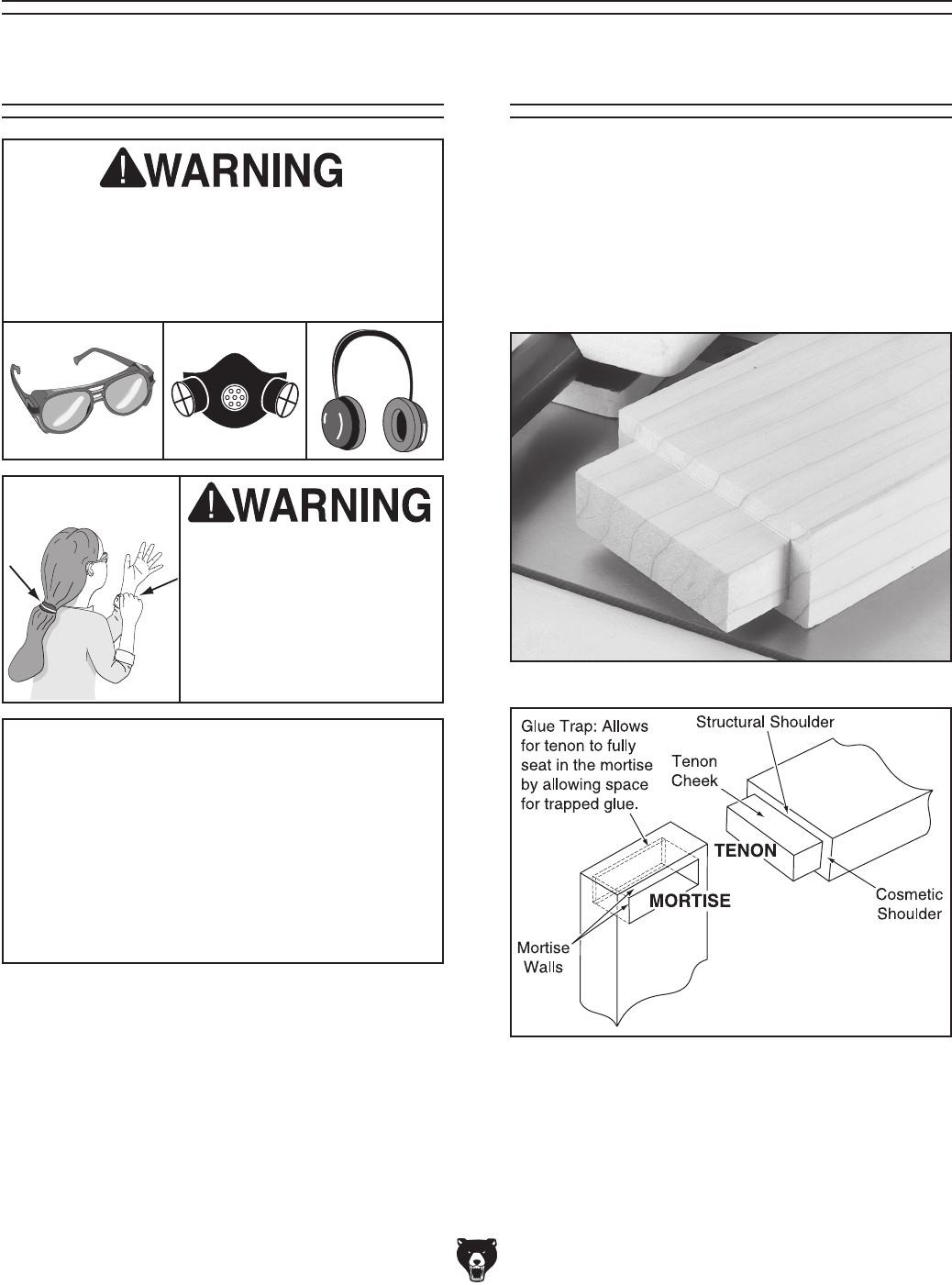 WARNING

WARNING

Glue Trap: Allows for tenon to fully seat in the mortise by allowing space for trapped glue.

Structural Shoulder

Tenon Cheek

TENON

MORTISE

Cosmetic Shoulder

Mortise Walls