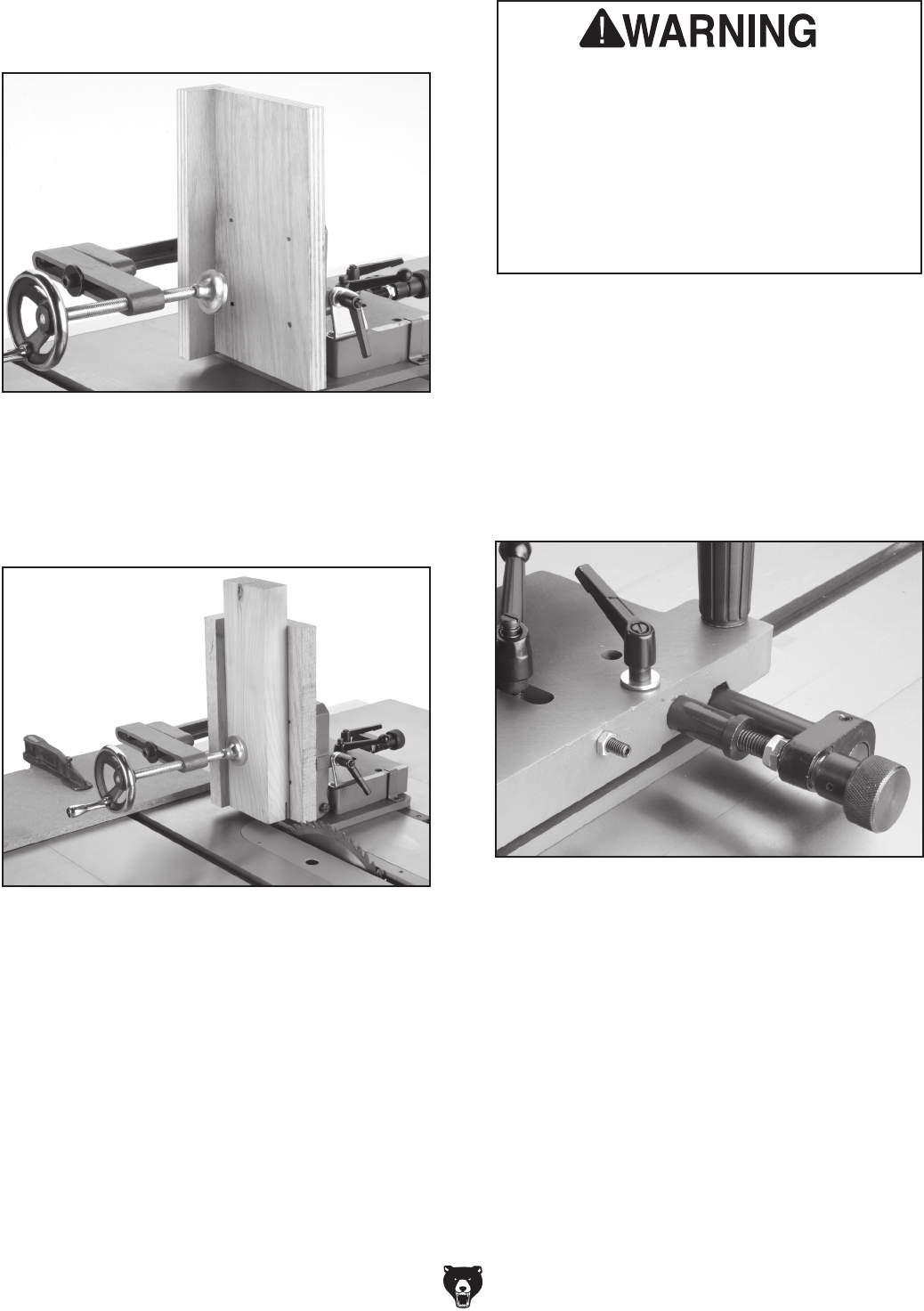 WARNING