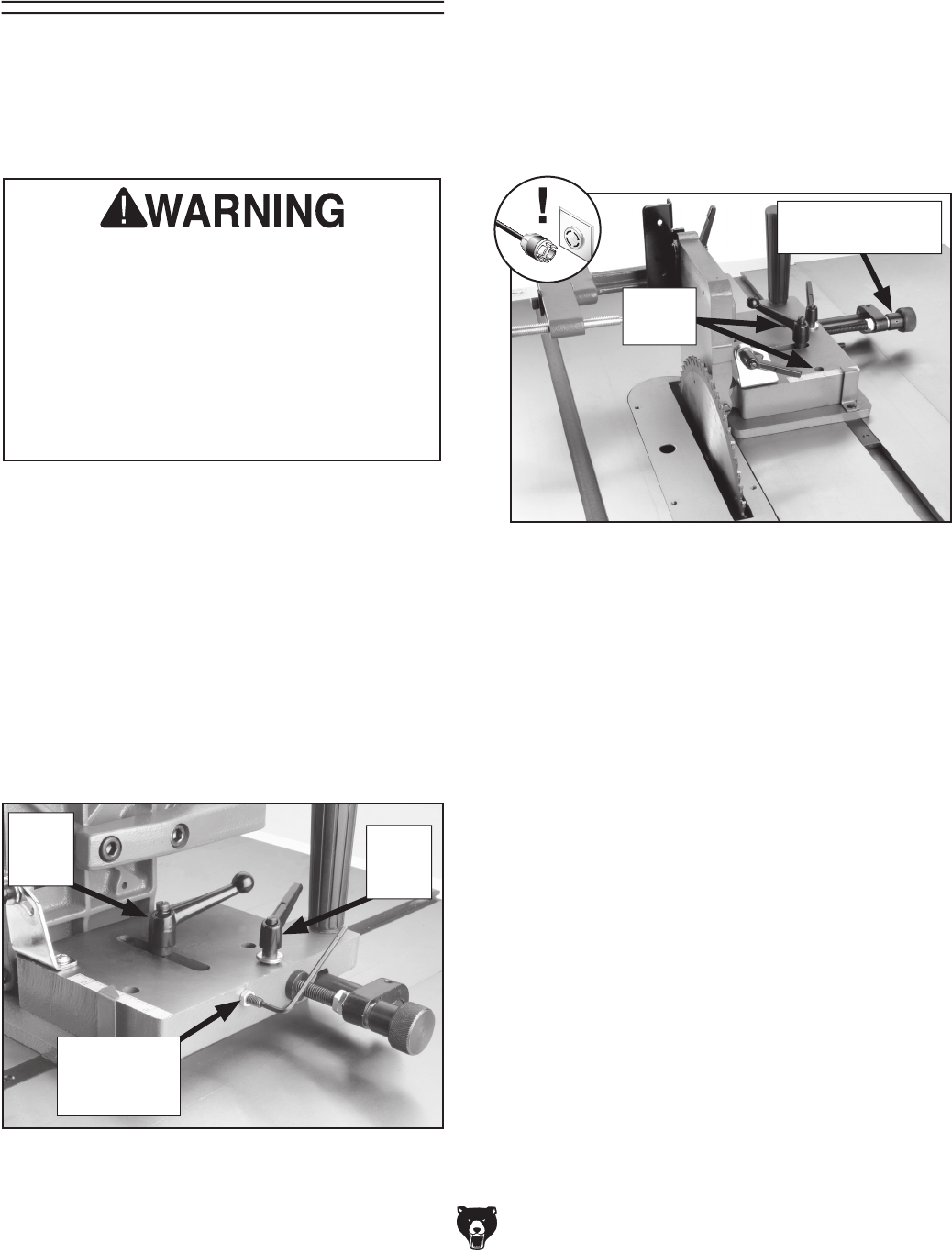 WARNING

!