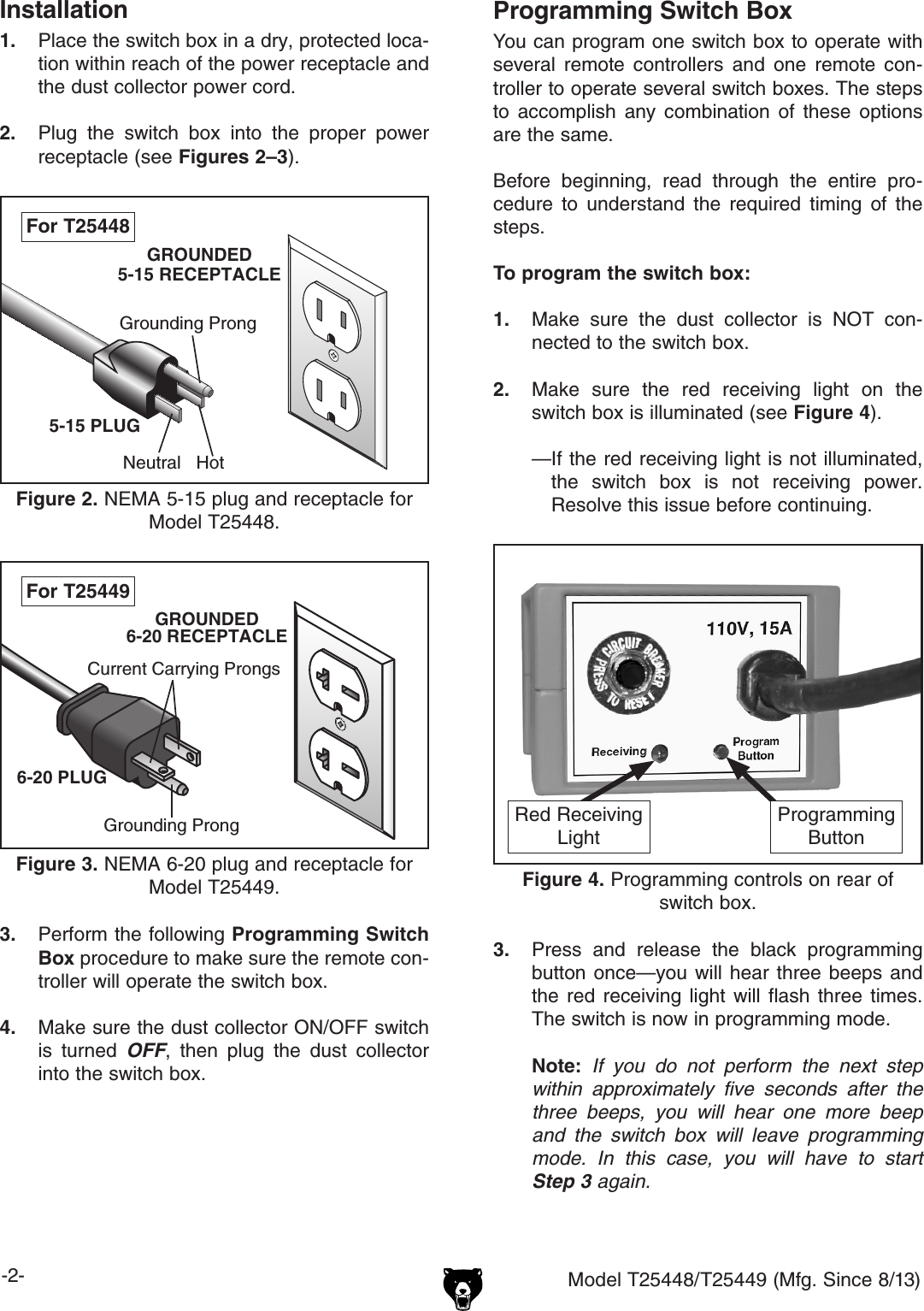 Installation

1. Place the switch box in a dry, protected location within reach of the power receptacle and the dust collector power cord.

2. Plug the switch box into the proper power receptacle (see Figures 2–3).

For T25448
GROUNDED
5-15 RECEPTACLE
Grounding Prong
5-15 PLUG
Neutral Hot

Figure 2. NEMA 5-15 plug and receptacle for Model T25448.

For T25449
GROUNDED
6-20 RECEPTACLE
Current Carrying Prongs
6-20 PLUG
Grounding Prong

Figure 3. NEMA 6-20 plug and receptacle for Model T25449.

3. Perform the following Programming Switch Box procedure to make sure the remote controller will operate the switch box.

4. Make sure the dust collector ON/OFF switch is turned OFF, then plug the dust collector into the switch box.

Programming Switch Box

You can program one switch box to operate with several remote controllers and one remote controller to operate several switch boxes. The steps to accomplish any combination of these options are the same.

Before beginning, read through the entire procedure to understand the required timing of the steps.

To program the switch box:

1. Make sure the dust collector is NOT connected to the switch box.

2. Make sure the red receiving light on the switch box is illuminated (see Figure 4).

—If the red receiving light is not illuminated, the switch box is not receiving power. Resolve this issue before continuing.

110V, 15A
CIRCUIT BREAKER
PRESS TO RESET
Receiving
Program Button
Red Receiving Light
Programming Button

Figure 4. Programming controls on rear of switch box.

3. Press and release the black programming button once—you will hear three beeps and the red receiving light will flash three times. The switch is now in programming mode.

Note: If you do not perform the next step within approximately five seconds after the three beeps, you will hear one more beep and the switch box will leave programming mode. In this case, you will have to start Step 3 again.

-2-
Model T25448/T25449 (Mfg. Since 8/13)