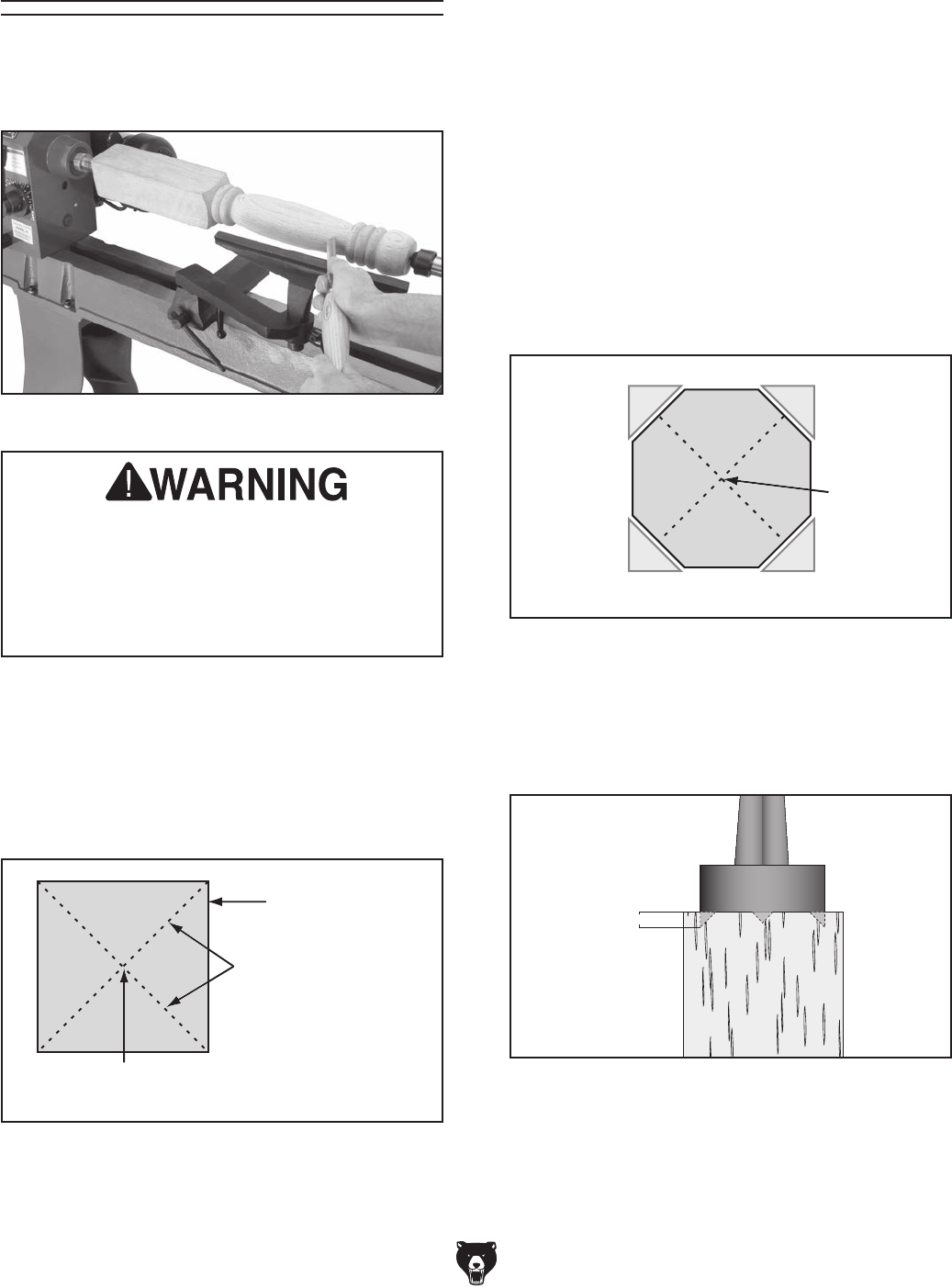 WARNING