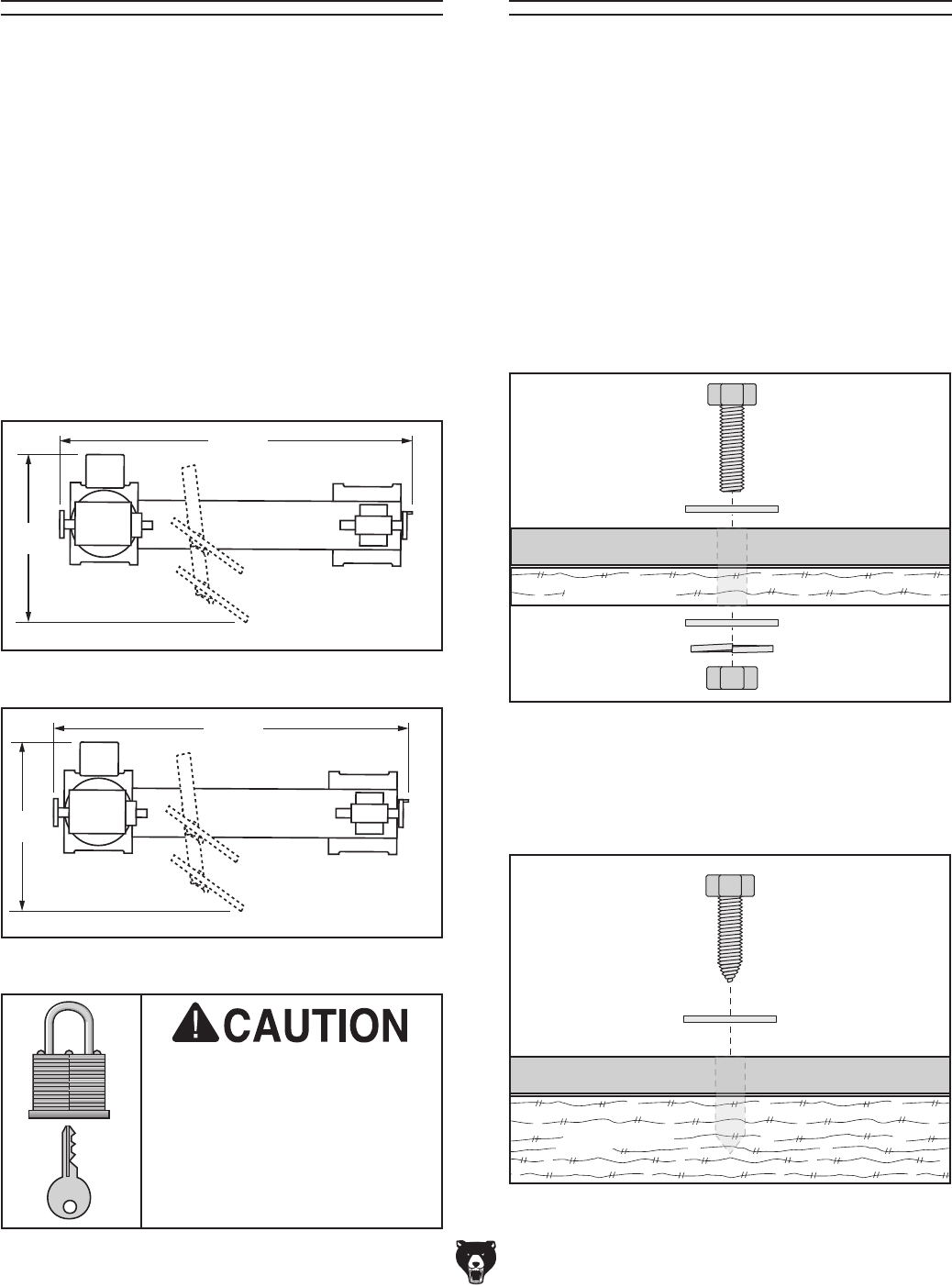 CAUTION