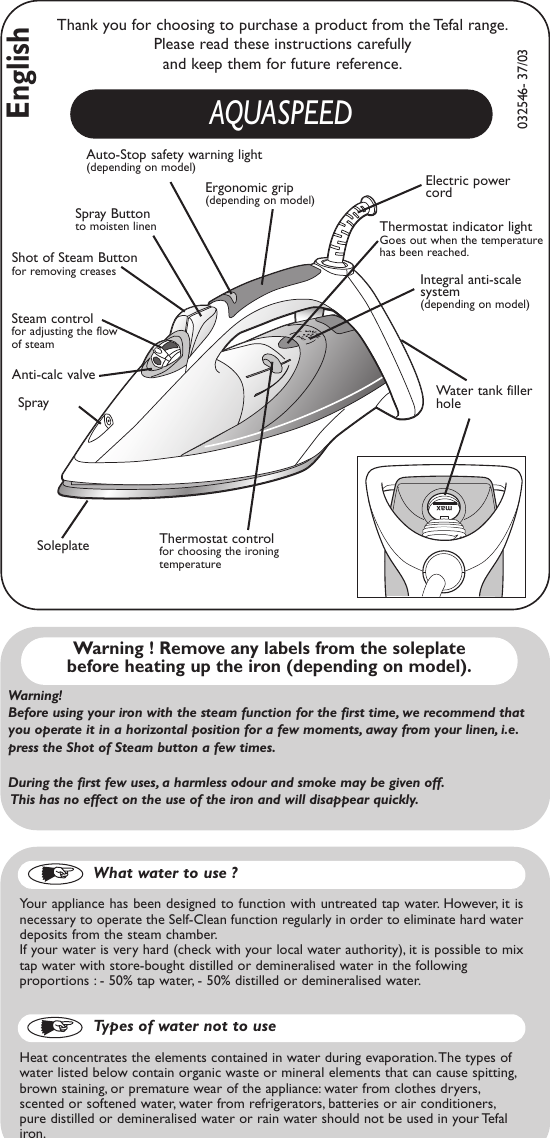 English

Thank you for choosing to purchase a product from the Tefal range. Please read these instructions carefully and keep them for future reference.

032546- 37/03

AQUASPEED

Auto-Stop safety warning light (depending on model)

Ergonomic grip (depending on model)

Electric power cord

Spray Button to moisten linen

Thermostat indicator light Goes out when the temperature has been reached.

Shot of Steam Button for removing creases

Integral anti-scale system (depending on model)

Steam control for adjusting the flow of steam

Anti-calc valve

Spray

Water tank filler hole

max

Soleplate

Thermostat control for choosing the ironing temperature

Warning ! Remove any labels from the soleplate before heating up the iron (depending on model).

Warning!
Before using your iron with the steam function for the first time, we recommend that you operate it in a horizontal position for a few moments, away from your linen, i.e. press the Shot of Steam button a few times.

During the first few uses, a harmless odour and smoke may be given off.
This has no effect on the use of the iron and will disappear quickly.

What water to use ?

Your appliance has been designed to function with untreated tap water. However, it is necessary to operate the Self-Clean function regularly in order to eliminate hard water deposits from the steam chamber.
If your water is very hard (check with your local water authority), it is possible to mix tap water with store-bought distilled or demineralised water in the following proportions : - 50% tap water, - 50% distilled or demineralised water.

Types of water not to use

Heat concentrates the elements contained in water during evaporation. The types of water listed below contain organic waste or mineral elements that can cause spitting, brown staining, or premature wear of the appliance: water from clothes dryers, scented or softened water, water from refrigerators, batteries or air conditioners, pure distilled or demineralised water or rain water should not be used in your Tefal iron.