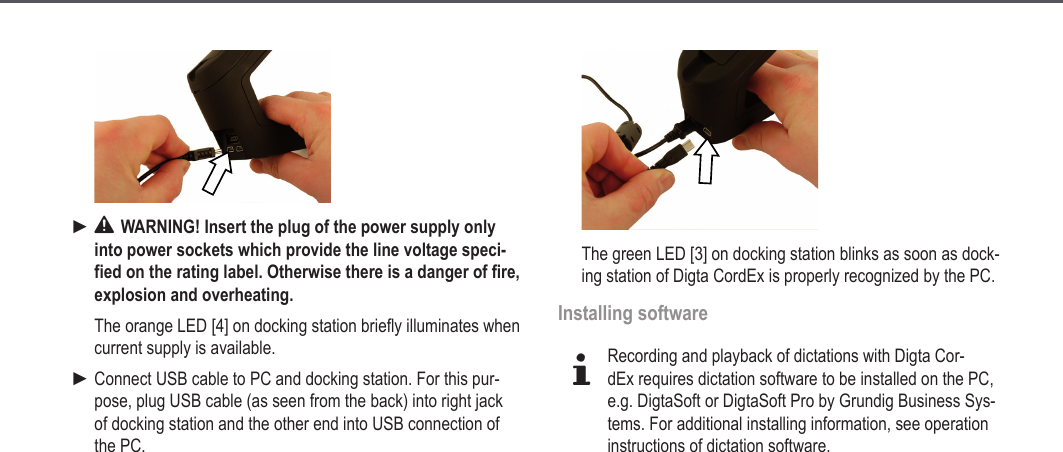 ► ⚠ WARNING! Insert the plug of the power supply only into power sockets which provide the line voltage specified on the rating label. Otherwise there is a danger of fire, explosion and overheating.

The orange LED [4] on docking station briefly illuminates when current supply is available.

► Connect USB cable to PC and docking station. For this purpose, plug USB cable (as seen from the back) into right jack of docking station and the other end into USB connection of the PC.

The green LED [3] on docking station blinks as soon as docking station of Digta CordEx is properly recognized by the PC.

Installing software

Recording and playback of dictations with Digta CordEx requires dictation software to be installed on the PC, e.g. DigtaSoft or DigtaSoft Pro by Grundig Business Systems. For additional installing information, see operation instructions of dictation software.