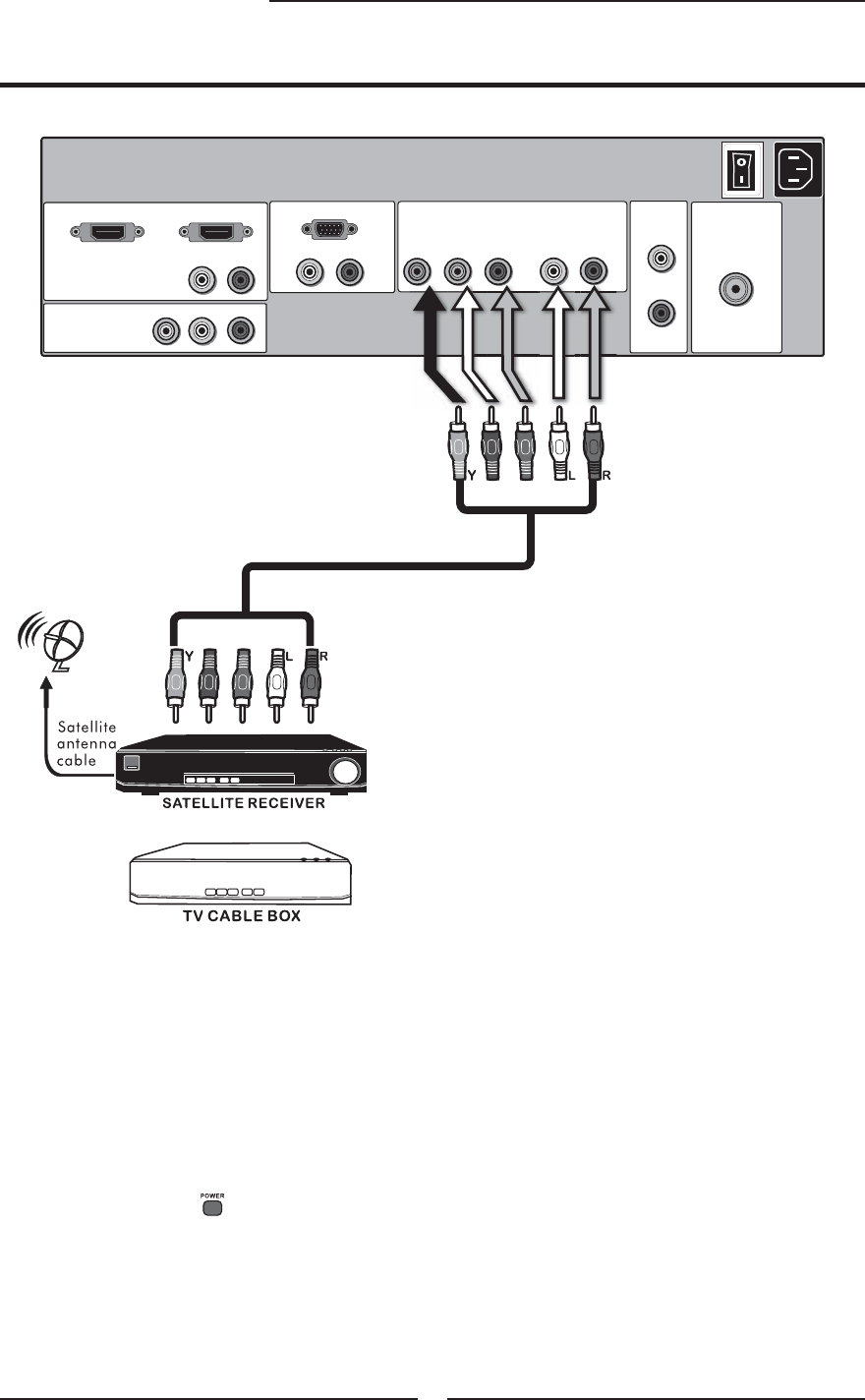 Y

L

R

Y

L

R

Satellite antenna cable

SATELLITE RECEIVER

TV CABLE BOX

POWER