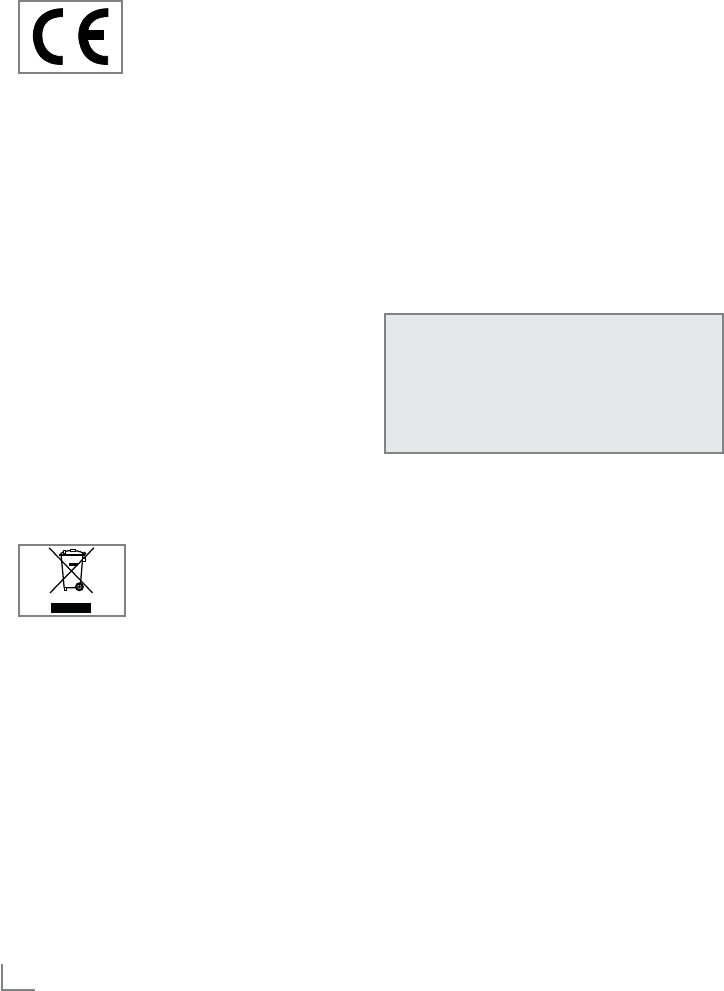 CE