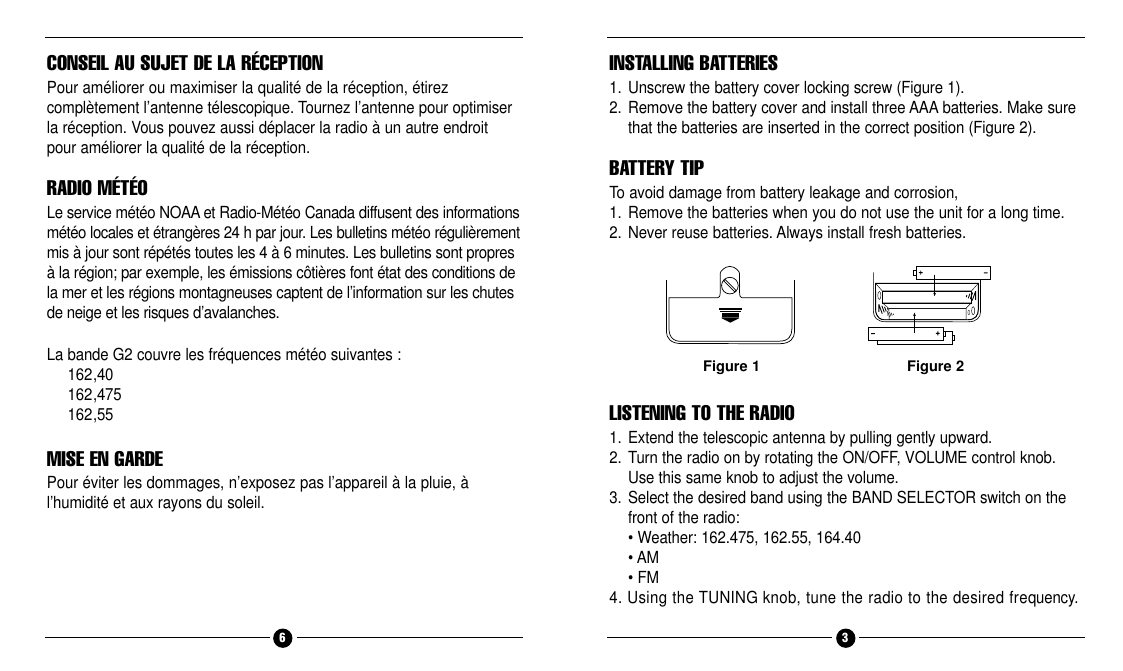 CONSEIL AU SUJET DE LA RÉCEPTION

Pour améliorer ou maximiser la qualité de la réception, étirez complètement l'antenne télescopique. Tournez l'antenne pour optimiser la réception. Vous pouvez aussi déplacer la radio à un autre endroit pour améliorer la qualité de la réception.

RADIO MÉTÉO

Le service météo NOAA et Radio-Météo Canada diffusent des informations météo locales et étrangères 24 h par jour. Les bulletins météo régulièrement mis à jour sont répétés toutes les 4 à 6 minutes. Les bulletins sont propres à la région; par exemple, les émissions côtières font état des conditions de la mer et les régions montagneuses captent de l'information sur les chutes de neige et les risques d'avalanches.

La bande G2 couvre les fréquences météo suivantes :
162,40
162,475
162,55

MISE EN GARDE

Pour éviter les dommages, n'exposez pas l'appareil à la pluie, à l'humidité et aux rayons du soleil.

6

INSTALLING BATTERIES

1. Unscrew the battery cover locking screw (Figure 1).
2. Remove the battery cover and install three AAA batteries. Make sure that the batteries are inserted in the correct position (Figure 2).

BATTERY TIP

To avoid damage from battery leakage and corrosion,
1. Remove the batteries when you do not use the unit for a long time.
2. Never reuse batteries. Always install fresh batteries.

Figure 1
Figure 2

LISTENING TO THE RADIO

1. Extend the telescopic antenna by pulling gently upward.
2. Turn the radio on by rotating the ON/OFF, VOLUME control knob. Use this same knob to adjust the volume.
3. Select the desired band using the BAND SELECTOR switch on the front of the radio:
• Weather: 162.475, 162.55, 164.40
• AM
• FM
4. Using the TUNING knob, tune the radio to the desired frequency.

3