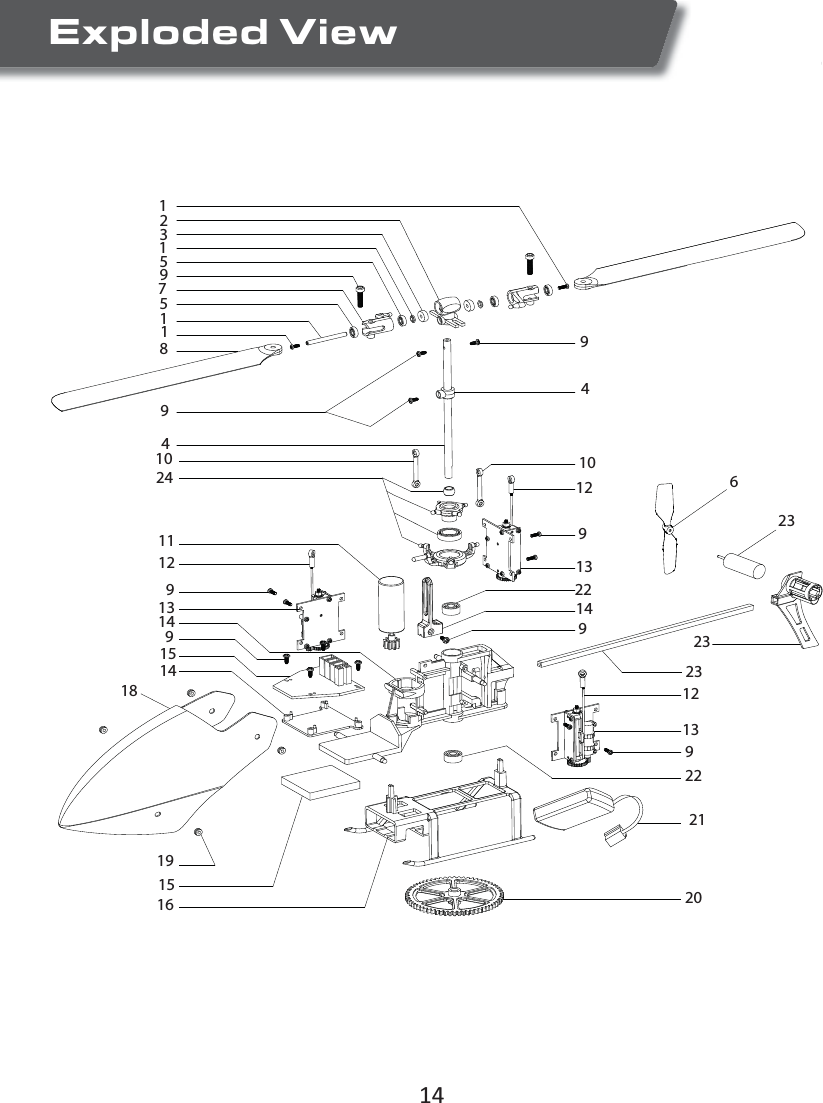 Exploded View

1
2
3
1
5
9
7
5
1
1
8
9
4
10
24
11
12
9
13
14
9
15
14
18
19
15
16

9
4
10
12
6
9
23
13
22
14
9
23
23
12
13
9
22
21
20

14