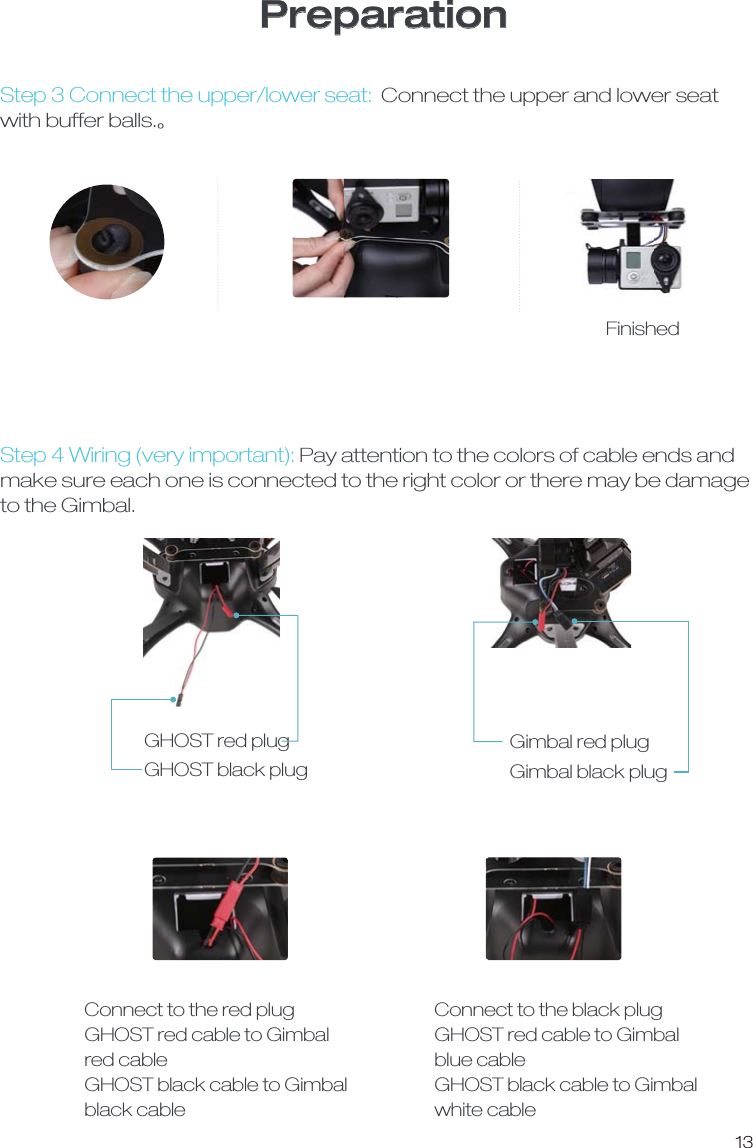 Preparation

Step 3 Connect the upper/lower seat: Connect the upper and lower seat with buffer balls.。

Finished

Step 4 Wiring (very important): Pay attention to the colors of cable ends and make sure each one is connected to the right color or there may be damage to the Gimbal.

GHOST red plug
GHOST black plug

Gimbal red plug
Gimbal black plug

Connect to the red plug
GHOST red cable to Gimbal red cable
GHOST black cable to Gimbal black cable

Connect to the black plug
GHOST red cable to Gimbal blue cable
GHOST black cable to Gimbal white cable

13