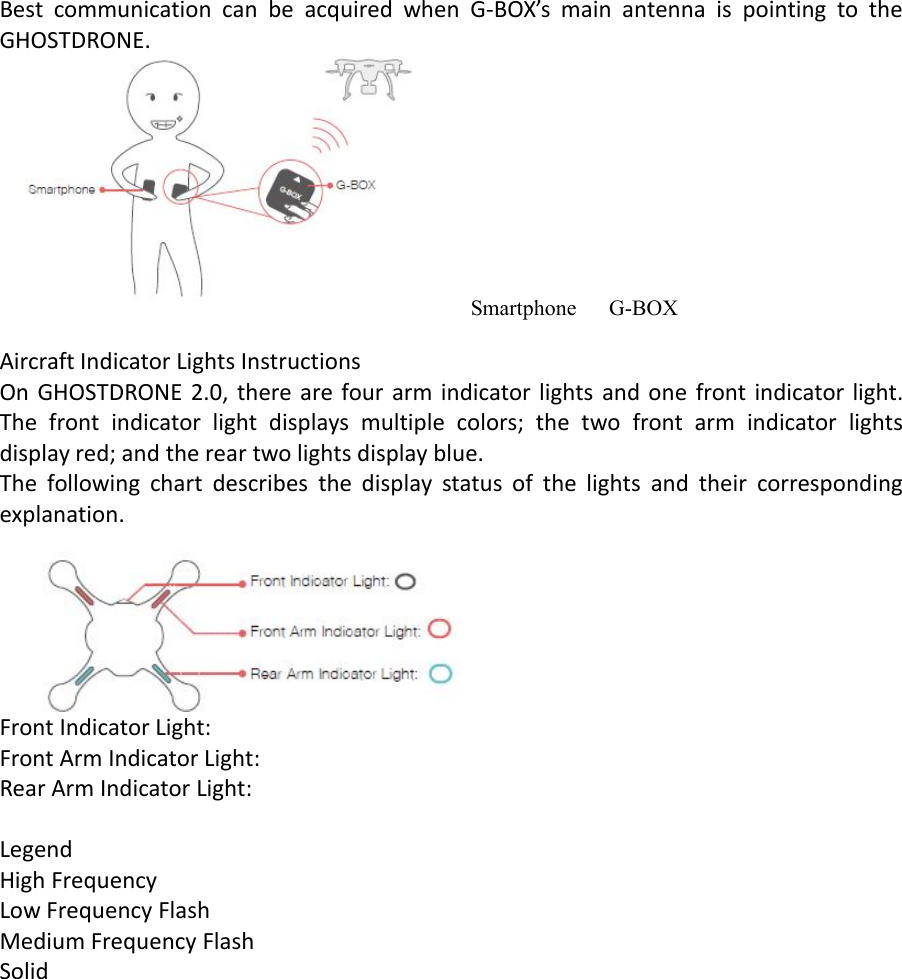 Best communication can be acquired when G-BOX's main antenna is pointing to the GHOSTDRONE.

Smartphone

G-BOX

G-BOX

Smartphone G-BOX

Aircraft Indicator Lights Instructions
On GHOSTDRONE 2.0, there are four arm indicator lights and one front indicator light. The front indicator light displays multiple colors; the two front arm indicator lights display red; and the rear two lights display blue.
The following chart describes the display status of the lights and their corresponding explanation.

Front Indicator Light:
Front Arm Indicator Light:
Rear Arm Indicator Light:

Front Indicator Light:
Front Arm Indicator Light:
Rear Arm Indicator Light:

Legend
High Frequency
Low Frequency Flash
Medium Frequency Flash
Solid