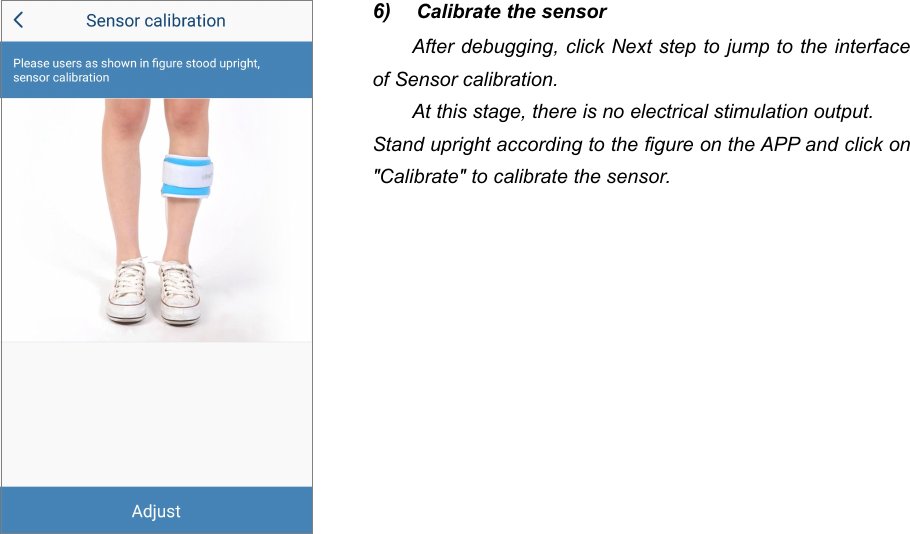 Sensor calibration

Please users as shown in figure stood upright, sensor calibration

Adjust

6) Calibrate the sensor

After debugging, click Next step to jump to the interface of Sensor calibration.

At this stage, there is no electrical stimulation output. Stand upright according to the figure on the APP and click on "Calibrate" to calibrate the sensor.