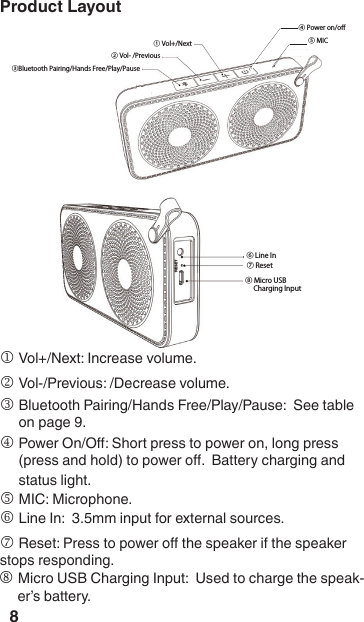 Product Layout

④ Power on/off
⑤ MIC
① Vol+/Next
② Vol- /Previous
③Bluetooth Pairing/Hands Free/Play/Pause

⑥ Line In
⑦ Reset
⑧ Micro USB Charging Input

① Vol+/Next: Increase volume.

② Vol-/Previous: /Decrease volume.

③ Bluetooth Pairing/Hands Free/Play/Pause: See table on page 9.

④ Power On/Off: Short press to power on, long press (press and hold) to power off. Battery charging and status light.

⑤ MIC: Microphone.

⑥ Line In: 3.5mm input for external sources.

⑦ Reset: Press to power off the speaker if the speaker stops responding.

⑧ Micro USB Charging Input: Used to charge the speaker's battery.

8