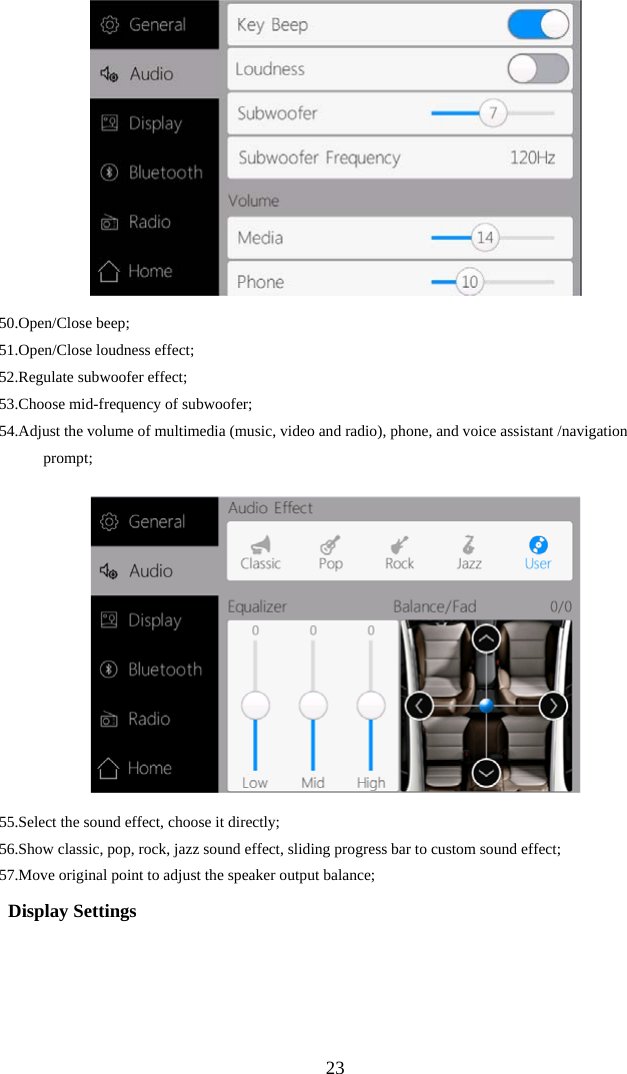 General
Audio
Display
Bluetooth
Radio
Home
Key Beep
Loudness
Subwoofer 7
Subwoofer Frequency 120Hz
Volume
Media 14
Phone 10

50.Open/Close beep;
51.Open/Close loudness effect;
52.Regulate subwoofer effect;
53.Choose mid-frequency of subwoofer;
54.Adjust the volume of multimedia (music, video and radio), phone, and voice assistant /navigation prompt;

General
Audio
Display
Bluetooth
Radio
Home
Audio Effect
Classic
Pop
Rock
Jazz
User
Equalizer
Balance/Fad
0/0
0
0
0
Low
Mid
High

55.Select the sound effect, choose it directly;
56.Show classic, pop, rock, jazz sound effect, sliding progress bar to custom sound effect;
57.Move original point to adjust the speaker output balance;

Display Settings

23