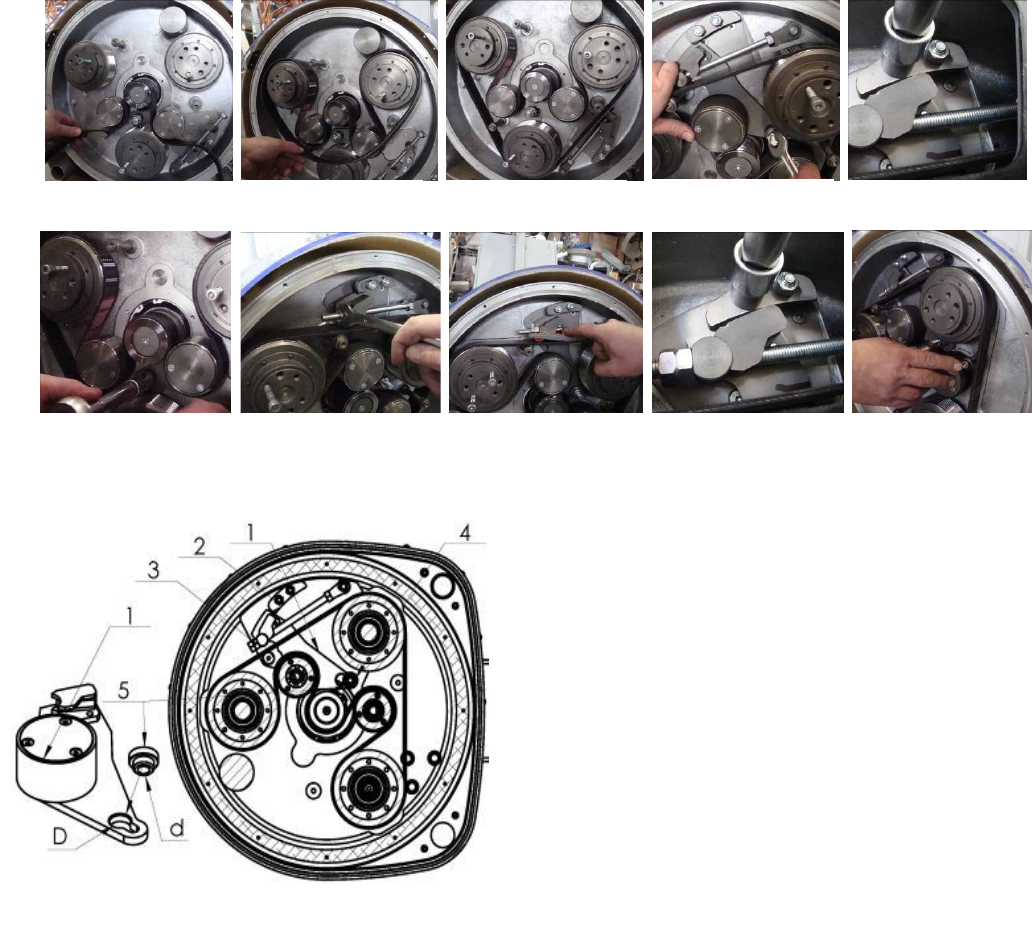 1
2
3
4
1
5
D
d