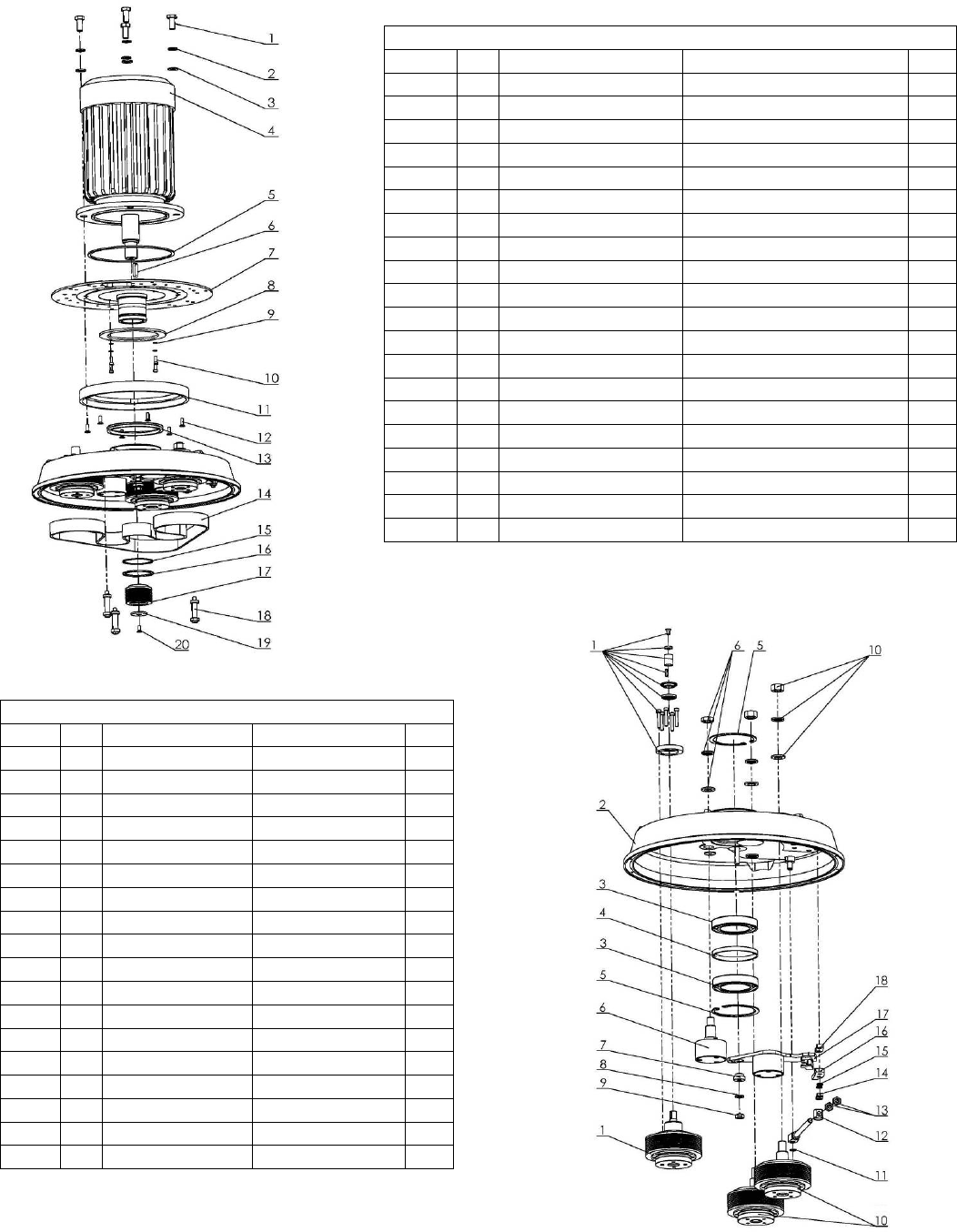 1
2
3
4
5
6
7
8
9
10
11
12
13
14
15
16
17
18
19
20

1
6
5
10
2
3
4
3
5
6
7
8
9
1
18
17
16
15
14
13
12
11
10