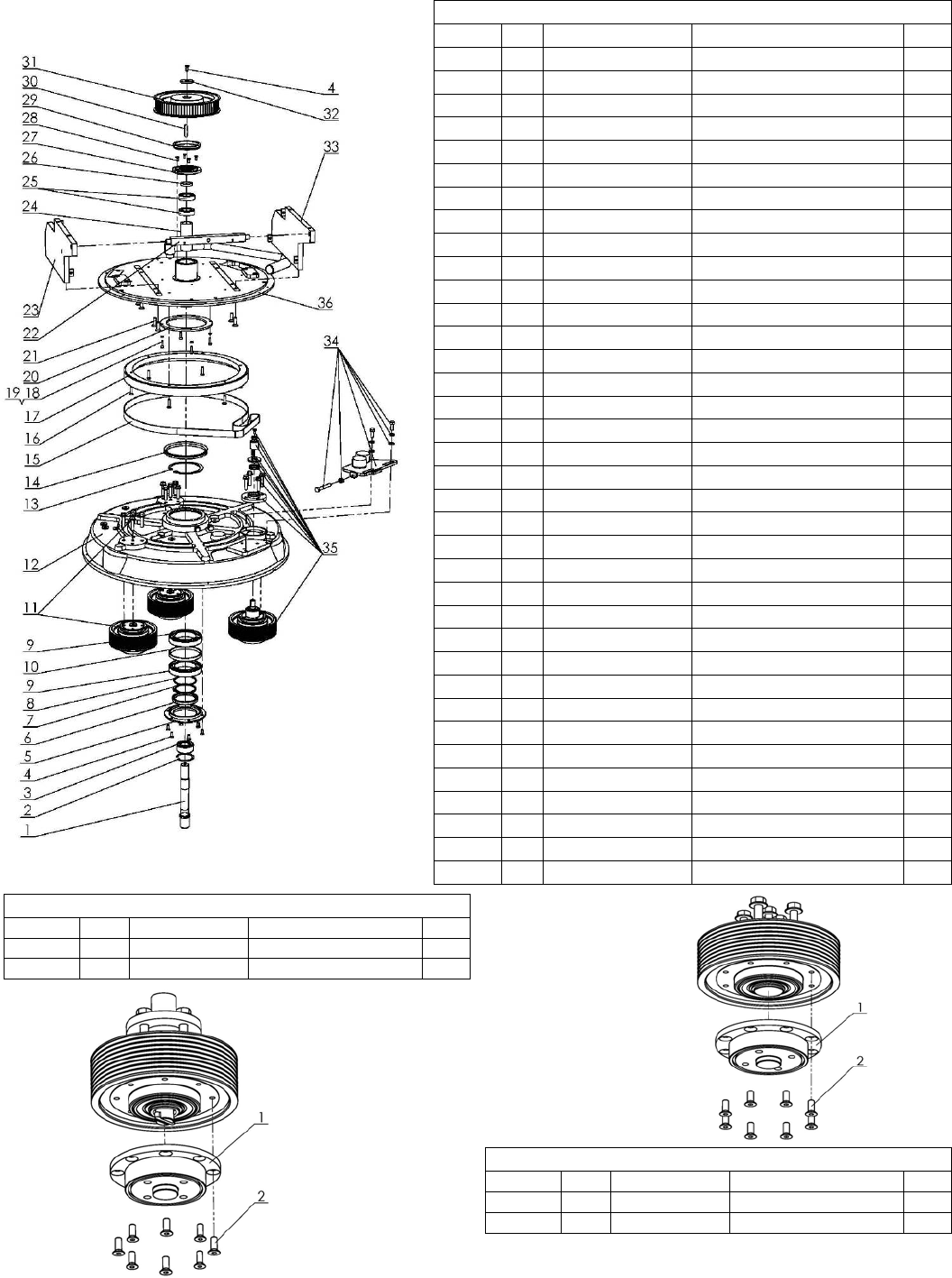 31
30
29
28
27
26
25
24
23
22
21
20
19 18
17
16
15
14
13
12
11
9
10
9
8
7
6
5
4
3
2
1
4
32
33
36
34
35

1
2

1
2