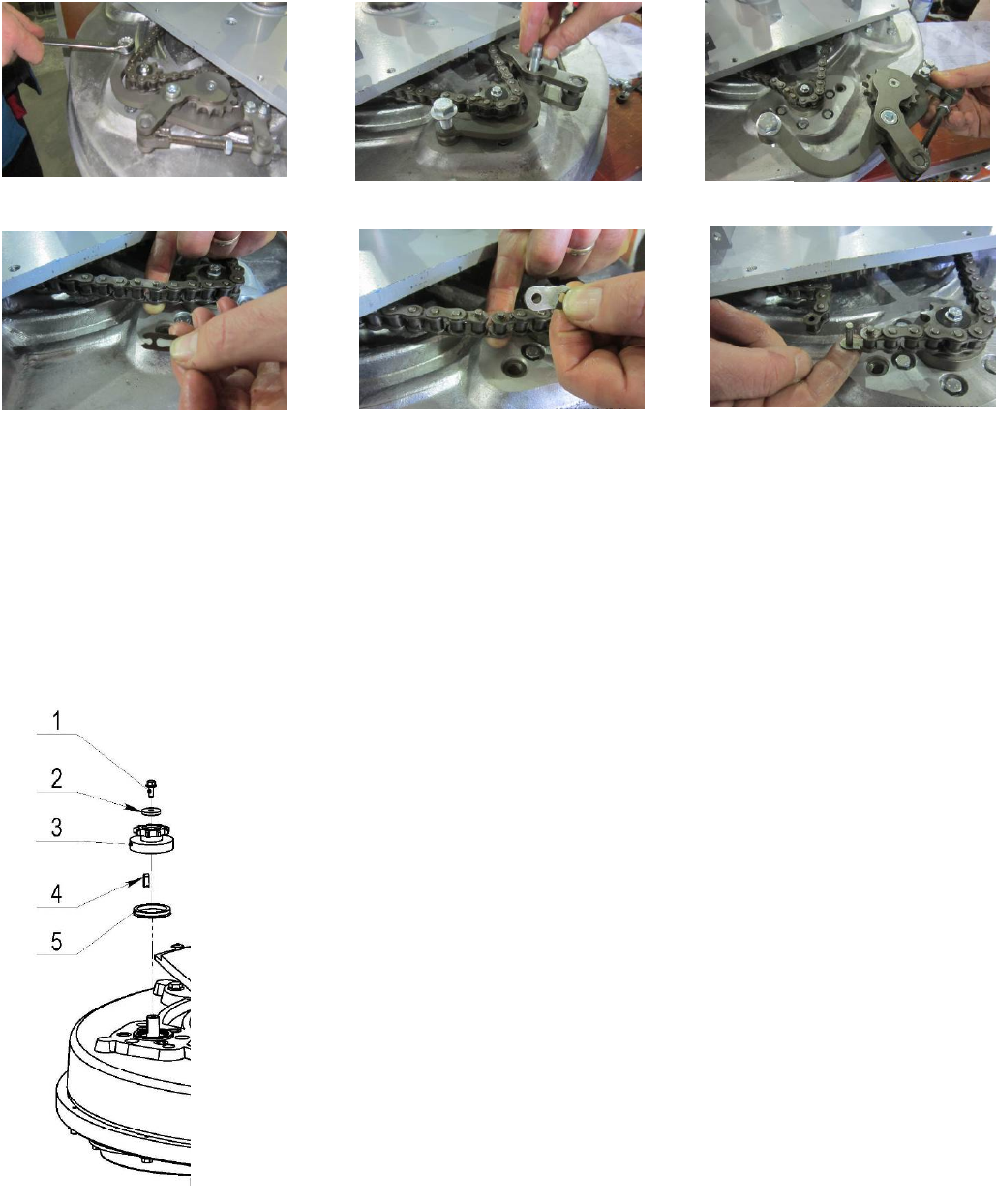 1

2

3

4

5