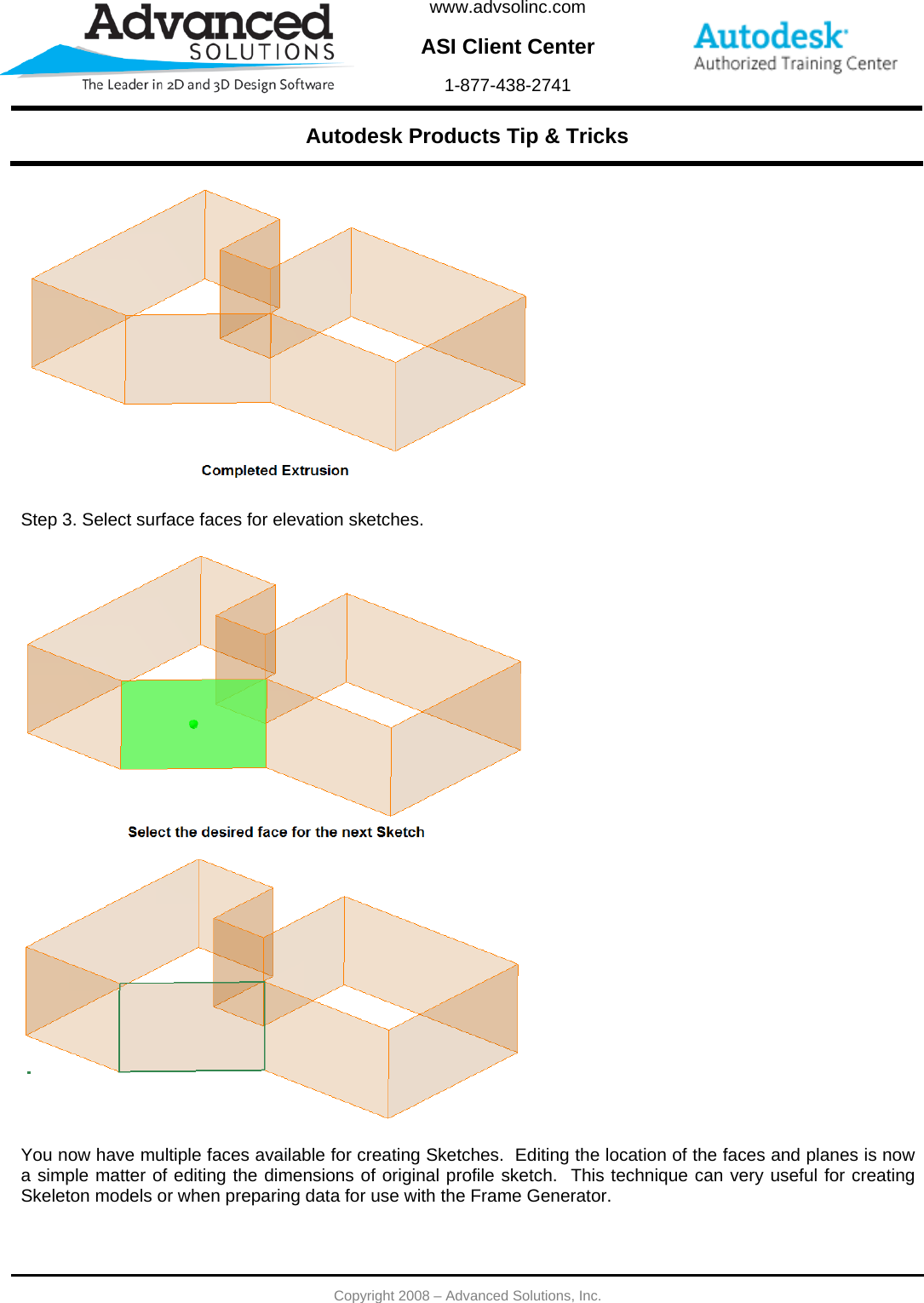 Advanced SOLUTIONS
The Leader in 2D and 3D Design Software

www.advsolinc.com
ASI Client Center
1-877-438-2741

Autodesk
Authorized Training Center

Autodesk Products Tip & Tricks

Completed Extrusion

Step 3. Select surface faces for elevation sketches.

Select the desired face for the next Sketch

You now have multiple faces available for creating Sketches. Editing the location of the faces and planes is now a simple matter of editing the dimensions of original profile sketch. This technique can very useful for creating Skeleton models or when preparing data for use with the Frame Generator.

Copyright 2008 – Advanced Solutions, Inc.