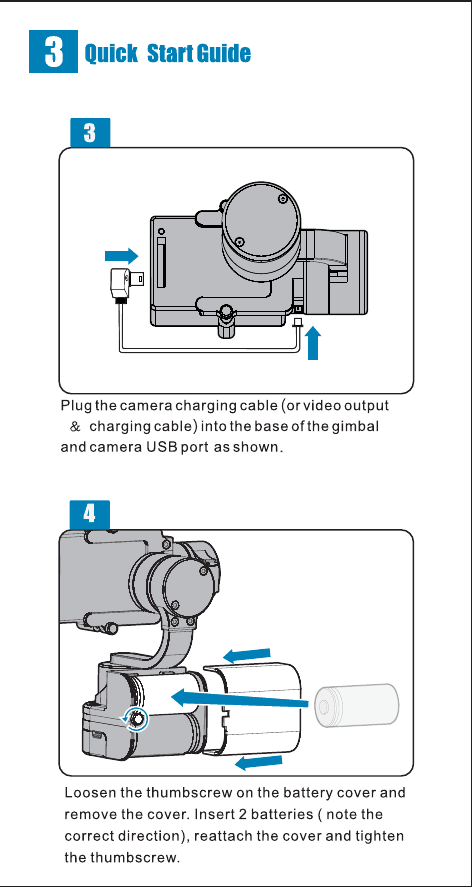 3 Quick Start Guide

3

Plug the camera charging cable (or video output & charging cable) into the base of the gimbal and camera USB port as shown.

4

Loosen the thumbscrew on the battery cover and remove the cover. Insert 2 batteries ( note the correct direction), reattach the cover and tighten the thumbscrew.