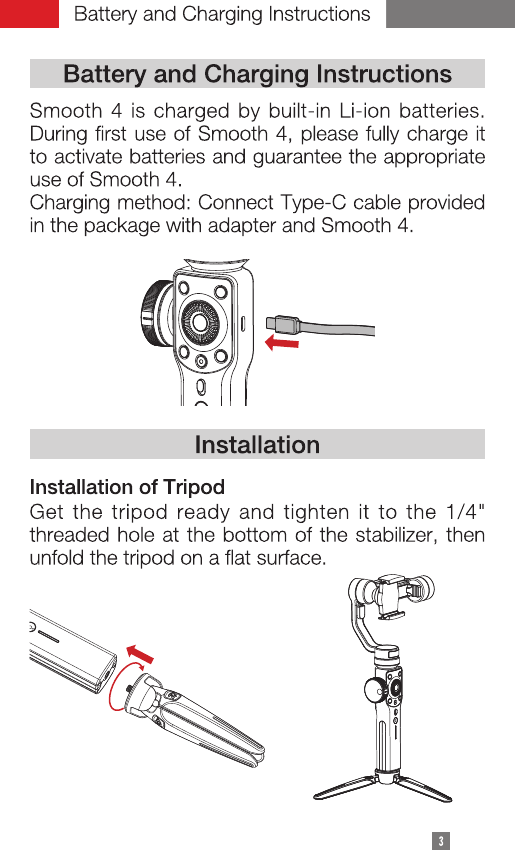 Battery and Charging Instructions

Battery and Charging Instructions

Smooth 4 is charged by built-in Li-ion batteries. During first use of Smooth 4, please fully charge it to activate batteries and guarantee the appropriate use of Smooth 4.
Charging method: Connect Type-C cable provided in the package with adapter and Smooth 4.

Installation

Installation of Tripod
Get the tripod ready and tighten it to the 1/4" threaded hole at the bottom of the stabilizer, then unfold the tripod on a flat surface.

3