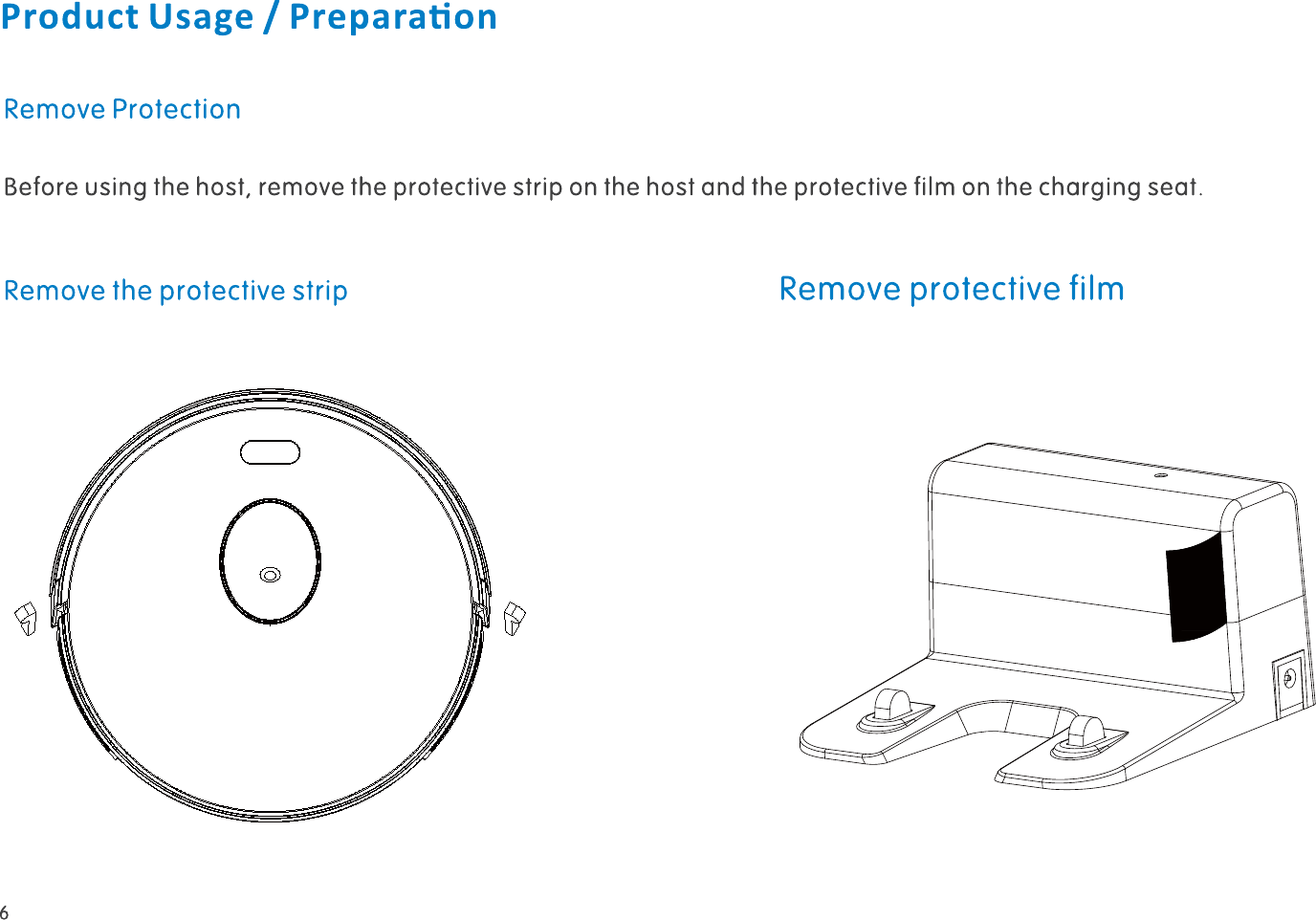 Product Usage / Preparation

Remove Protection

Before using the host, remove the protective strip on the host and the protective film on the charging seat.

Remove the protective strip

Remove protective film

6