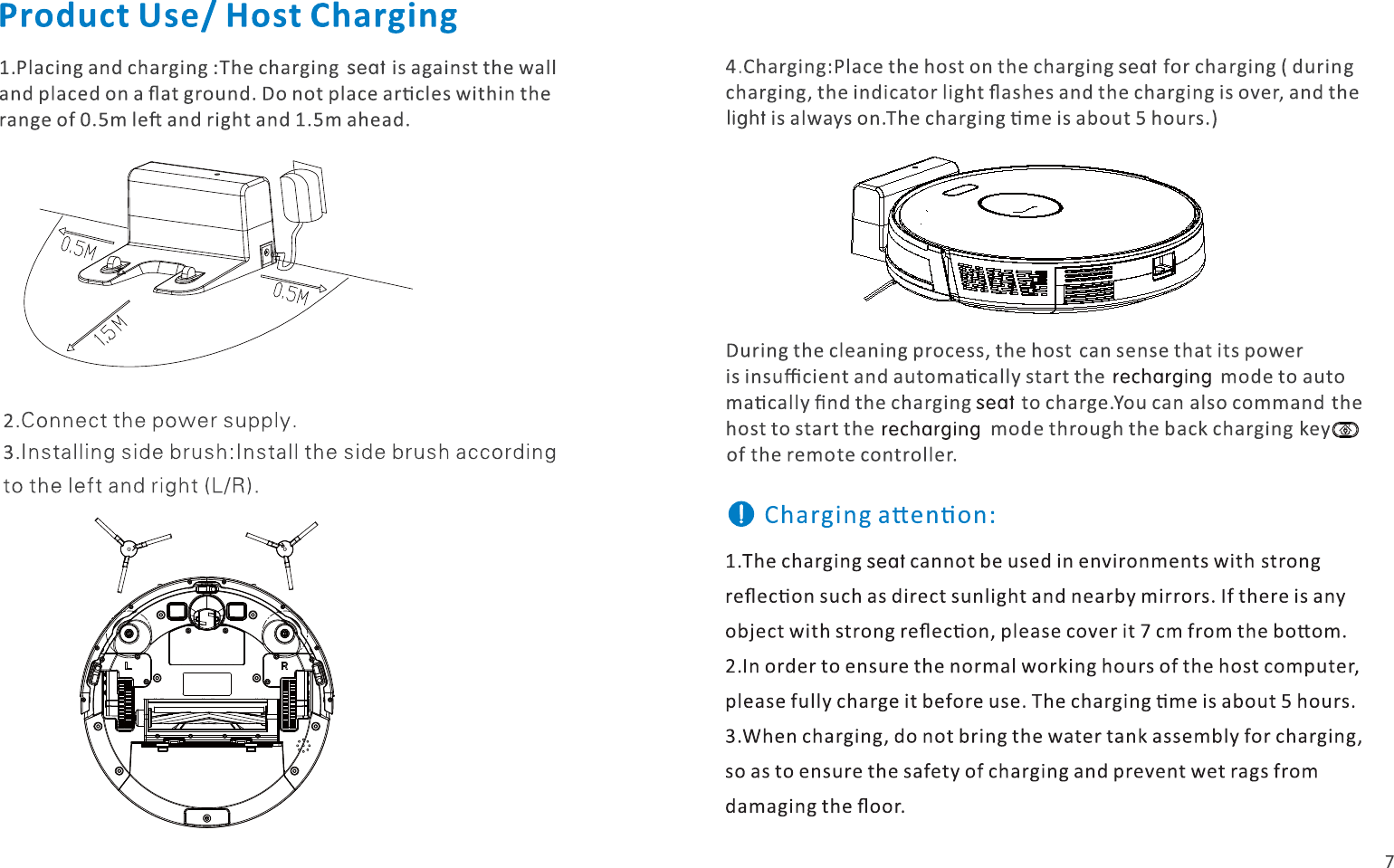 Product Use/ Host Charging

1.Placing and charging :The charging seat is against the wall and placed on a flat ground. Do not place articles within the range of 0.5m left and right and 1.5m ahead.

0.5M
0.5M
1.5M

2.Connect the power supply.
3.Installing side brush:Install the side brush according to the left and right (L/R).

L
R

4.Charging:Place the host on the charging seat for charging ( during charging, the indicator light flashes and the charging is over, and the light is always on.The charging time is about 5 hours.)

During the cleaning process, the host can sense that its power is insufficient and automatically start the recharging mode to auto matically find the charging seat to charge.You can also command the host to start the recharging mode through the back charging key of the remote controller.

Charging attention:

1.The charging seat cannot be used in environments with strong reflection such as direct sunlight and nearby mirrors. If there is any object with strong reflection, please cover it 7 cm from the bottom.
2.In order to ensure the normal working hours of the host computer, please fully charge it before use. The charging time is about 5 hours.
3.When charging, do not bring the water tank assembly for charging, so as to ensure the safety of charging and prevent wet rags from damaging the floor.

7