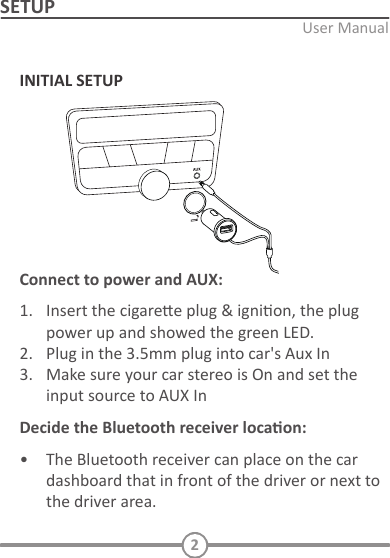 SETUP

User Manual

INITIAL SETUP

AUX

Connect to power and AUX:

1. Insert the cigarette plug & ignition, the plug power up and showed the green LED.
2. Plug in the 3.5mm plug into car's Aux In
3. Make sure your car stereo is On and set the input source to AUX In

Decide the Bluetooth receiver location:

• The Bluetooth receiver can place on the car dashboard that in front of the driver or next to the driver area.

2