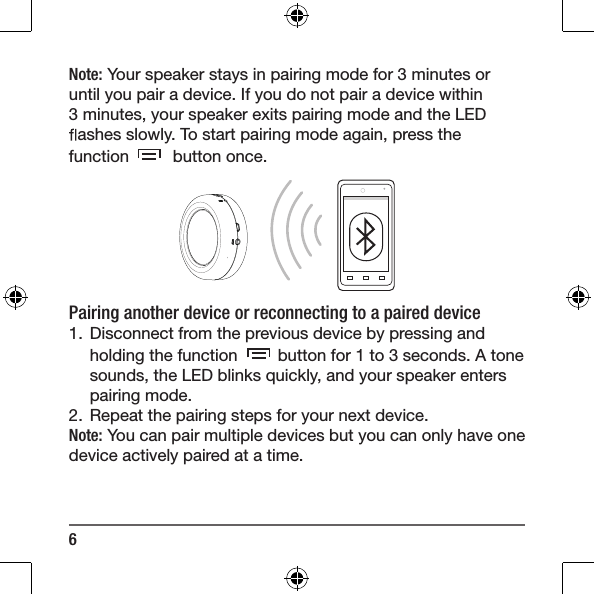 Note: Your speaker stays in pairing mode for 3 minutes or until you pair a device. If you do not pair a device within 3 minutes, your speaker exits pairing mode and the LED flashes slowly. To start pairing mode again, press the function button once.

Pairing another device or reconnecting to a paired device

1. Disconnect from the previous device by pressing and holding the function button for 1 to 3 seconds. A tone sounds, the LED blinks quickly, and your speaker enters pairing mode.
2. Repeat the pairing steps for your next device.

Note: You can pair multiple devices but you can only have one device actively paired at a time.

6