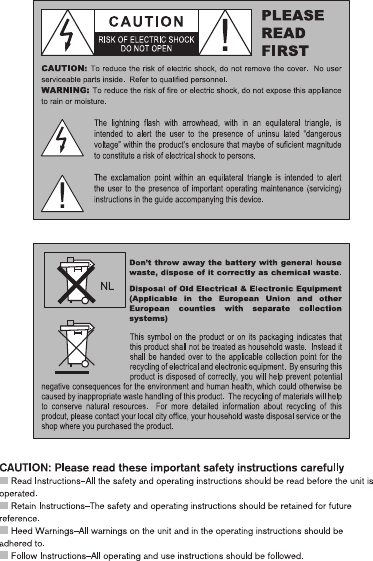 CAUTION
RISK OF ELECTRIC SHOCK DO NOT OPEN

PLEASE READ FIRST

CAUTION: To reduce the risk of electric shock, do not remove the cover. No user serviceable parts inside. Refer to qualified personnel.
WARNING: To reduce the risk of fire or electric shock, do not expose this appliance to rain or moisture.

The lightning flash with arrowhead, with in an equilateral triangle, is intended to alert the user to the presence of uninsu lated "dangerous voltage" within the product's enclosure that maybe of suficient magnitude to constitute a risk of electrical shock to persons.

The exclamation point within an equilateral triangle is intended to alert the user to the presence of important operating maintenance (servicing) instructions in the guide accompanying this device.

NL

Don't throw away the battery with general house waste, dispose of it correctly as chemical waste.

Disposal of Old Electrical & Electronic Equipment (Applicable in the European Union and other European counties with separate collection systems)

This symbol on the product or on its packaging indicates that this product shall not be treated as household waste. Instead it shall be handed over to the applicable collection point for the recycling of electrical and electronic equipment. By ensuring this product is disposed of correctly, you will help prevent potential negative consequences for the environment and human health, which could otherwise be caused by inappropriate waste handling of this product. The recycling of materials will help to conserve natural resources. For more detailed information about recycling of this prodcut, please contact your local city office, your household waste disposal service or the shop where you purchased the product.

CAUTION: Please read these important safety instructions carefully
Read Instructions–All the safety and operating instructions should be read before the unit is operated.
Retain Instructions–The safety and operating instructions should be retained for future reference.
Heed Warnings–All warnings on the unit and in the operating instructions should be adhered to.
Follow Instructions–All operating and use instructions should be followed.