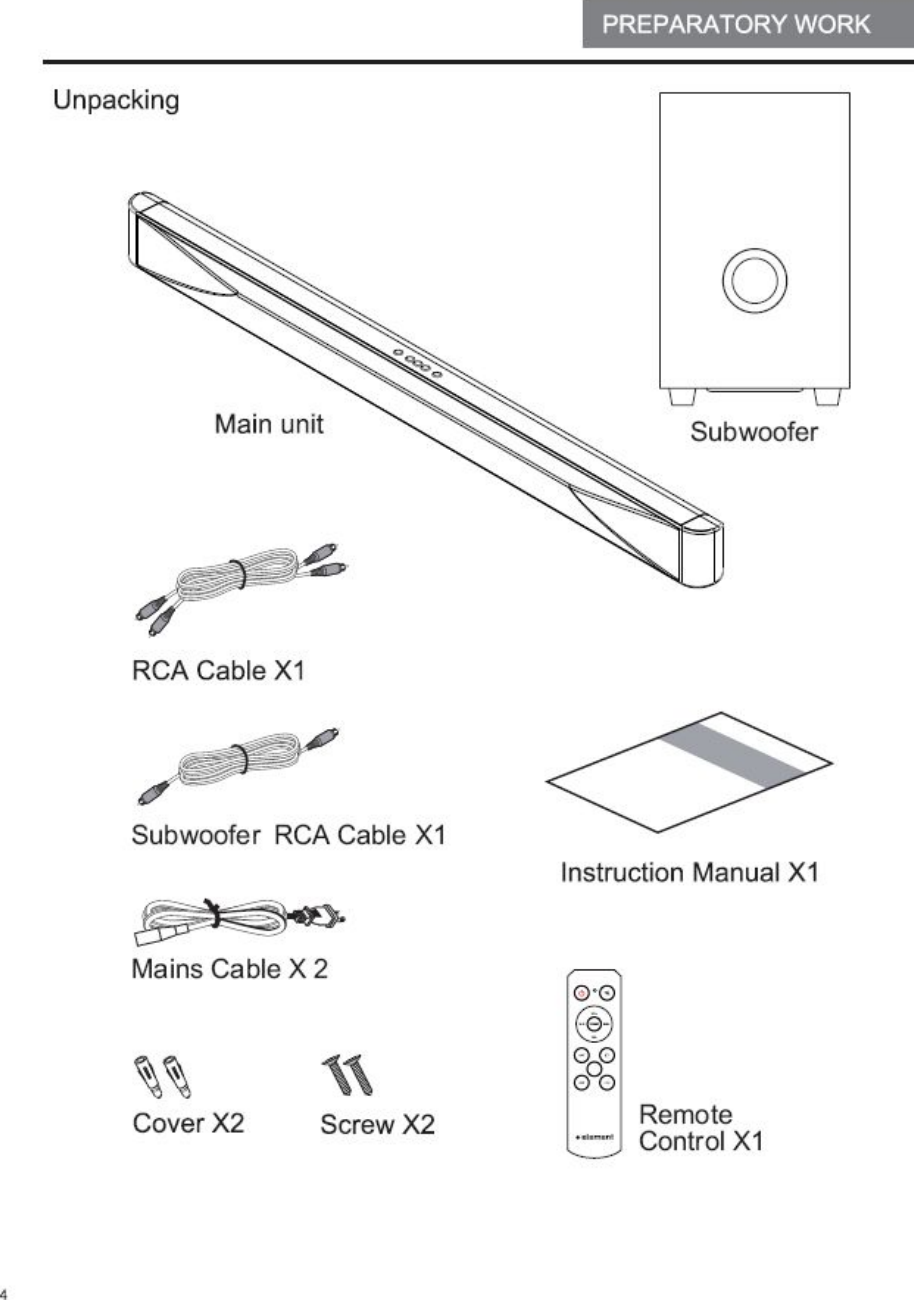 PREPARATORY WORK

Unpacking

Main unit

Subwoofer

RCA Cable X1

Subwoofer RCA Cable X1

Instruction Manual X1

Mains Cable X 2

Cover X2

Screw X2

element

Remote Control X1

4