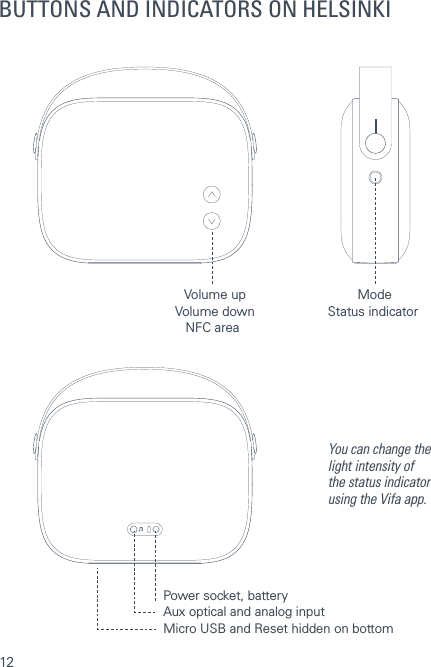 BUTTONS AND INDICATORS ON HELSINKI

Volume up
Volume down
NFC area

Mode
Status indicator

You can change the light intensity of the status indicator using the Vifa app.

Power socket, battery
Aux optical and analog input
Micro USB and Reset hidden on bottom

12