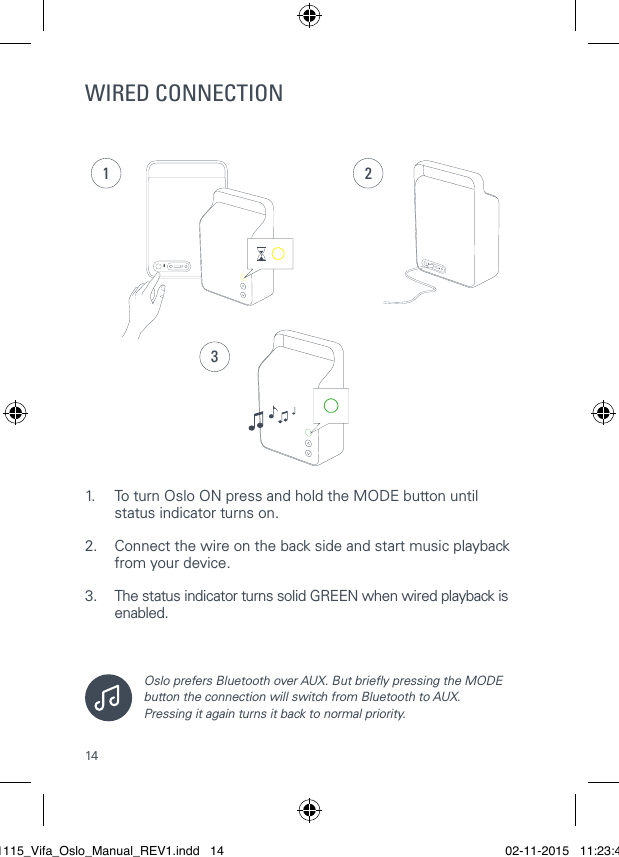 WIRED CONNECTION

1

2

3

1. To turn Oslo ON press and hold the MODE button until status indicator turns on.

2. Connect the wire on the back side and start music playback from your device.

3. The status indicator turns solid GREEN when wired playback is enabled.

Oslo prefers Bluetooth over AUX. But briefly pressing the MODE button the connection will switch from Bluetooth to AUX. Pressing it again turns it back to normal priority.

14

1115_Vifa_Oslo_Manual_REV1.indd 14 02-11-2015 11:23:4