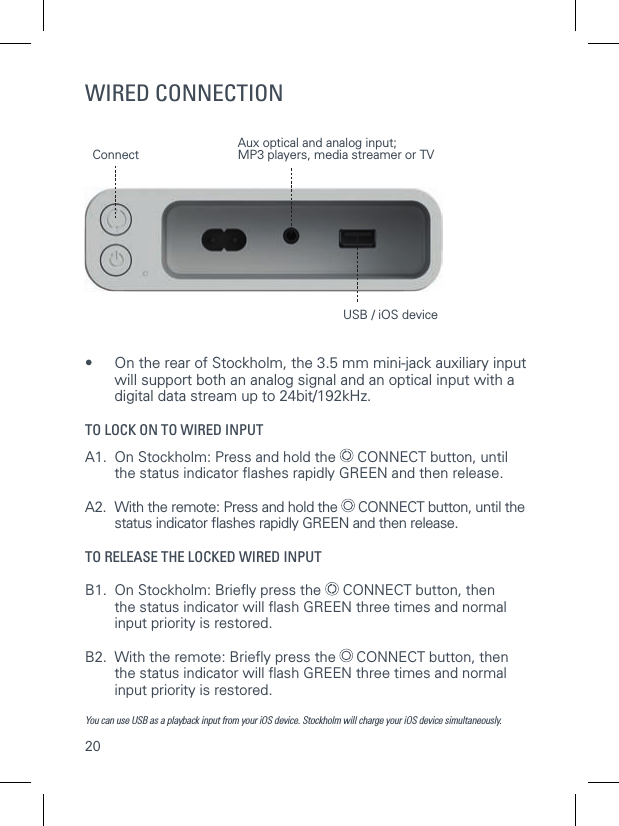 WIRED CONNECTION

Connect

Aux optical and analog input; MP3 players, media streamer or TV

USB / iOS device

• On the rear of Stockholm, the 3.5 mm mini-jack auxiliary input will support both an analog signal and an optical input with a digital data stream up to 24bit/192kHz.

TO LOCK ON TO WIRED INPUT

A1. On Stockholm: Press and hold the ◎ CONNECT button, until the status indicator flashes rapidly GREEN and then release.

A2. With the remote: Press and hold the ◎ CONNECT button, until the status indicator flashes rapidly GREEN and then release.

TO RELEASE THE LOCKED WIRED INPUT

B1. On Stockholm: Briefly press the ◎ CONNECT button, then the status indicator will flash GREEN three times and normal input priority is restored.

B2. With the remote: Briefly press the ◎ CONNECT button, then the status indicator will flash GREEN three times and normal input priority is restored.

You can use USB as a playback input from your iOS device. Stockholm will charge your iOS device simultaneously.

20