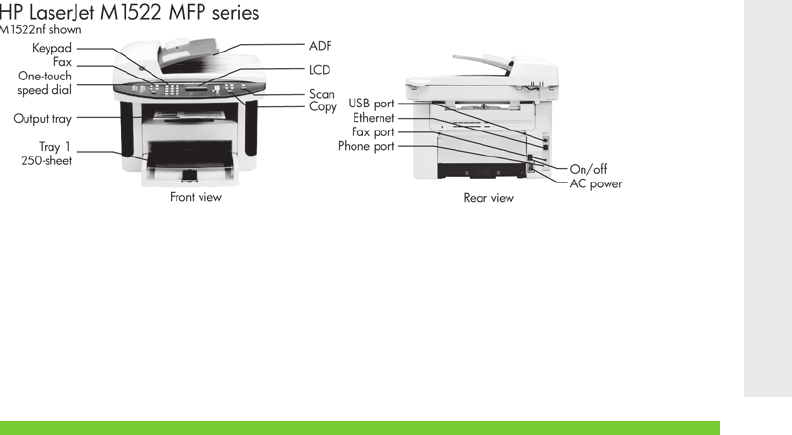 HP LaserJet M1522 MFP series
M1522nf shown

Keypad
Fax
One-touch speed dial
Output tray
Tray 1 250-sheet
ADF
LCD
Scan
Copy
Front view

USB port
Ethernet
Fax port
Phone port
On/off
AC power
Rear view