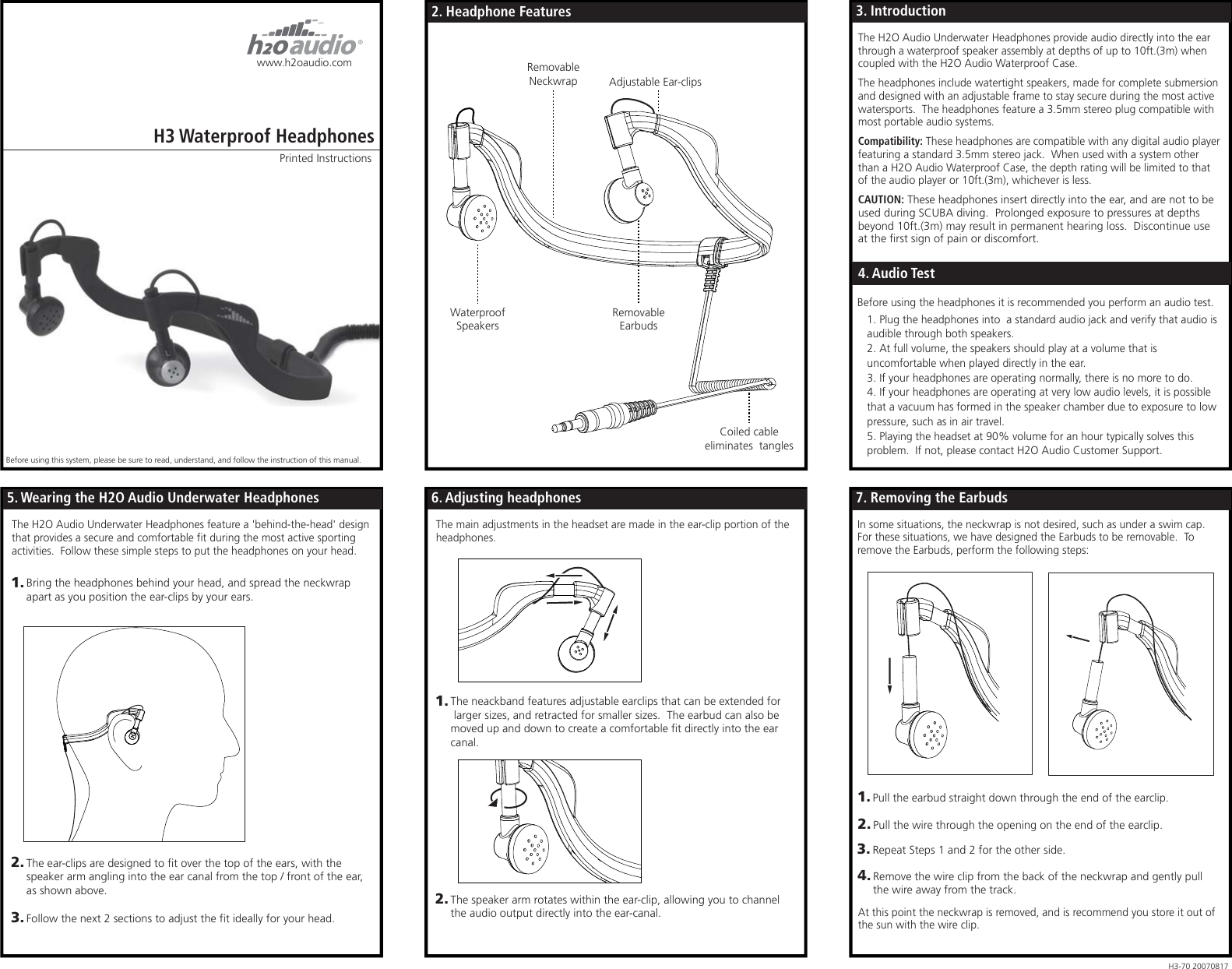 h2o audio®
www.h2oaudio.com

H3 Waterproof Headphones
Printed Instructions

Before using this system, please be sure to read, understand, and follow the instruction of this manual.

2. Headphone Features

Removable Neckwrap
Adjustable Ear-clips
Waterproof Speakers
Removable Earbuds
Coiled cable eliminates tangles

3. Introduction

The H2O Audio Underwater Headphones provide audio directly into the ear through a waterproof speaker assembly at depths of up to 10ft.(3m) when coupled with the H2O Audio Waterproof Case.

The headphones include watertight speakers, made for complete submersion and designed with an adjustable frame to stay secure during the most active watersports. The headphones feature a 3.5mm stereo plug compatible with most portable audio systems.

Compatibility: These headphones are compatible with any digital audio player featuring a standard 3.5mm stereo jack. When used with a system other than a H2O Audio Waterproof Case, the depth rating will be limited to that of the audio player or 10ft.(3m), whichever is less.

CAUTION: These headphones insert directly into the ear, and are not to be used during SCUBA diving. Prolonged exposure to pressures at depths beyond 10ft.(3m) may result in permanent hearing loss. Discontinue use at the first sign of pain or discomfort.

4. Audio Test

Before using the headphones it is recommended you perform an audio test.
1. Plug the headphones into a standard audio jack and verify that audio is audible through both speakers.
2. At full volume, the speakers should play at a volume that is uncomfortable when played directly in the ear.
3. If your headphones are operating normally, there is no more to do.
4. If your headphones are operating at very low audio levels, it is possible that a vacuum has formed in the speaker chamber due to exposure to low pressure, such as in air travel.
5. Playing the headset at 90% volume for an hour typically solves this problem. If not, please contact H2O Audio Customer Support.

5. Wearing the H2O Audio Underwater Headphones

The H2O Audio Underwater Headphones feature a 'behind-the-head' design that provides a secure and comfortable fit during the most active sporting activities. Follow these simple steps to put the headphones on your head.

1. Bring the headphones behind your head, and spread the neckwrap apart as you position the ear-clips by your ears.

2. The ear-clips are designed to fit over the top of the ears, with the speaker arm angling into the ear canal from the top / front of the ear, as shown above.

3. Follow the next 2 sections to adjust the fit ideally for your head.

6. Adjusting headphones

The main adjustments in the headset are made in the ear-clip portion of the headphones.

1. The neackband features adjustable earclips that can be extended for larger sizes, and retracted for smaller sizes. The earbud can also be moved up and down to create a comfortable fit directly into the ear canal.

2. The speaker arm rotates within the ear-clip, allowing you to channel the audio output directly into the ear-canal.

7. Removing the Earbuds

In some situations, the neckwrap is not desired, such as under a swim cap. For these situations, we have designed the Earbuds to be removable. To remove the Earbuds, perform the following steps:

1. Pull the earbud straight down through the end of the earclip.

2. Pull the wire through the opening on the end of the earclip.

3. Repeat Steps 1 and 2 for the other side.

4. Remove the wire clip from the back of the neckwrap and gently pull the wire away from the track.

At this point the neckwrap is removed, and is recommend you store it out of the sun with the wire clip.

H3-70 20070817