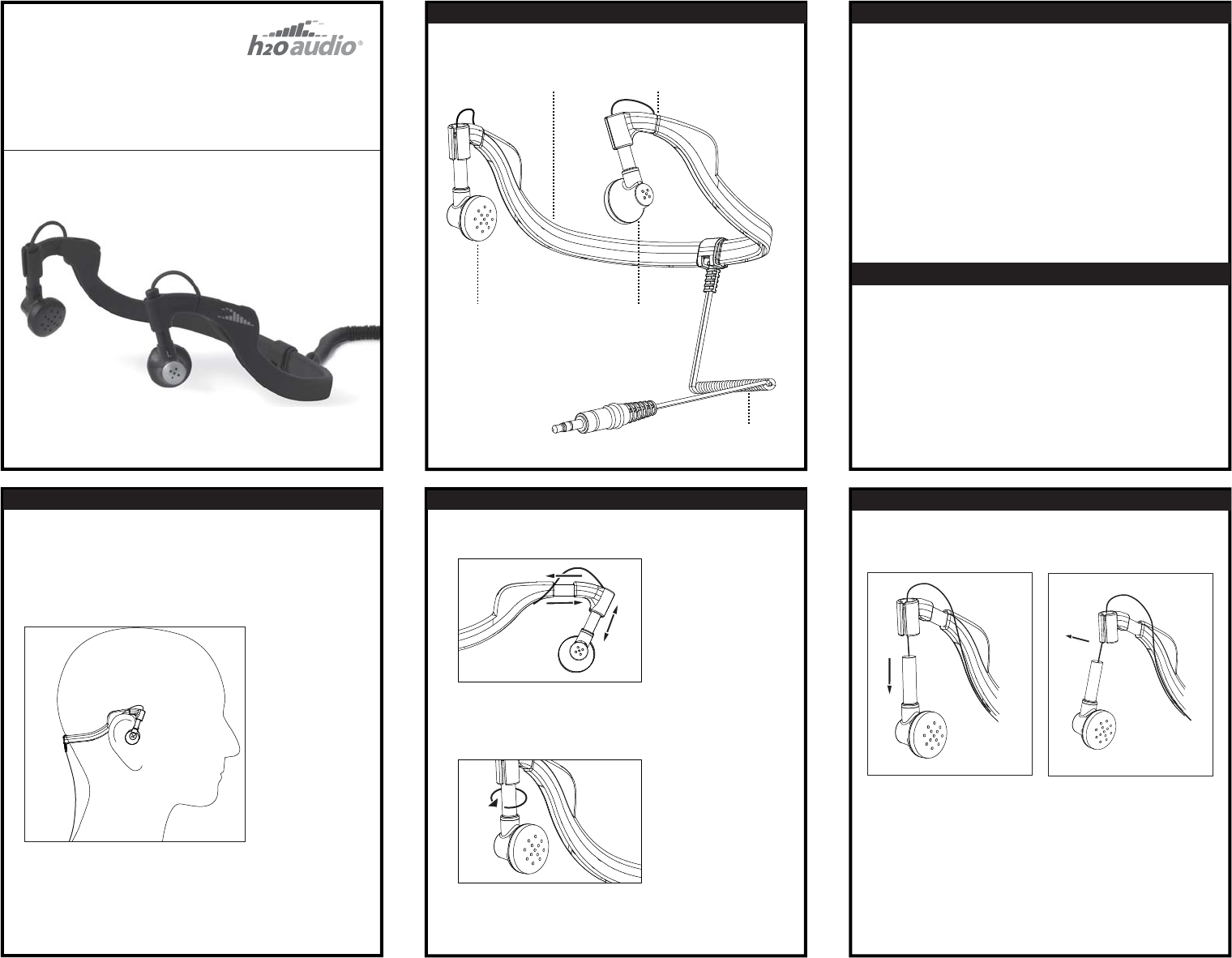 h2o audio®