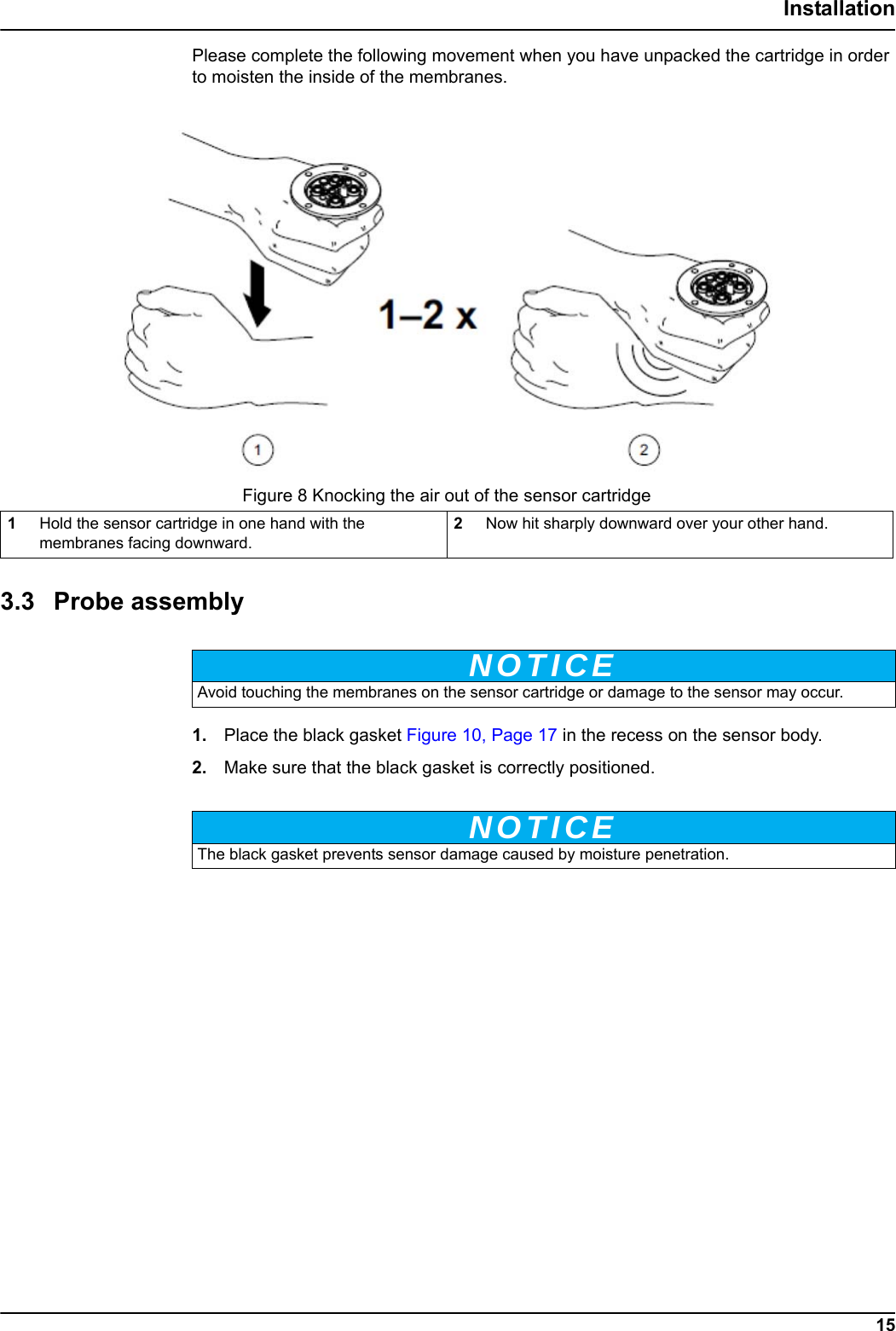 Installation

Please complete the following movement when you have unpacked the cartridge in order to moisten the inside of the membranes.

1–2 x

1

2

Figure 8 Knocking the air out of the sensor cartridge

| 1 | Hold the sensor cartridge in one hand with the membranes facing downward. | 2 | Now hit sharply downward over your other hand. |
|---|---|---|---|

3.3 Probe assembly

NOTICE
Avoid touching the membranes on the sensor cartridge or damage to the sensor may occur.

1. Place the black gasket Figure 10, Page 17 in the recess on the sensor body.

2. Make sure that the black gasket is correctly positioned.

NOTICE
The black gasket prevents sensor damage caused by moisture penetration.

15