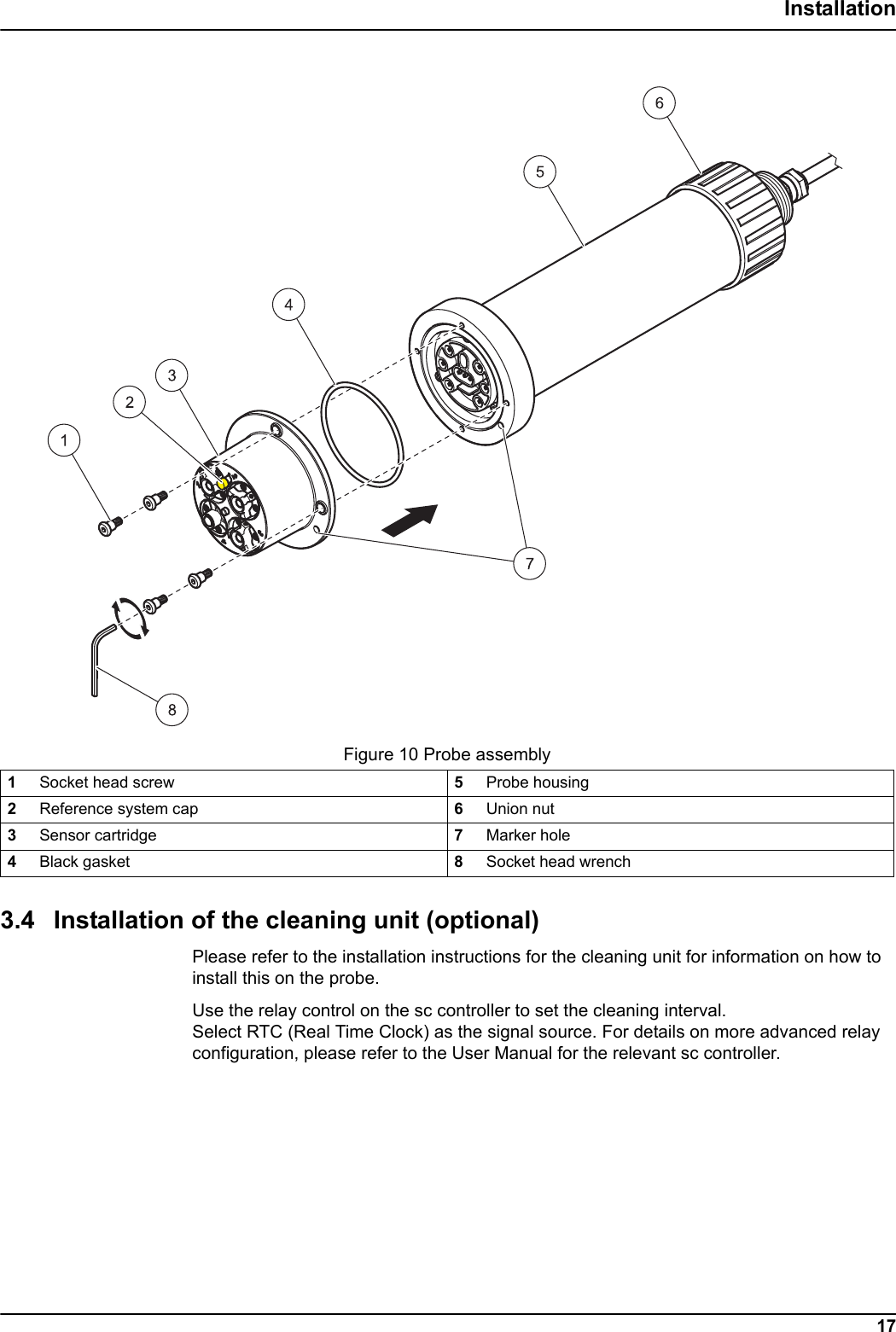 Installation

6

5

4

3

2

1

7

8

Figure 10 Probe assembly

| 1 | Socket head screw | 5 | Probe housing |
|---|---|---|---|
| 2 | Reference system cap | 6 | Union nut |
| 3 | Sensor cartridge | 7 | Marker hole |
| 4 | Black gasket | 8 | Socket head wrench |

3.4 Installation of the cleaning unit (optional)

Please refer to the installation instructions for the cleaning unit for information on how to install this on the probe.

Use the relay control on the sc controller to set the cleaning interval.
Select RTC (Real Time Clock) as the signal source. For details on more advanced relay configuration, please refer to the User Manual for the relevant sc controller.

17