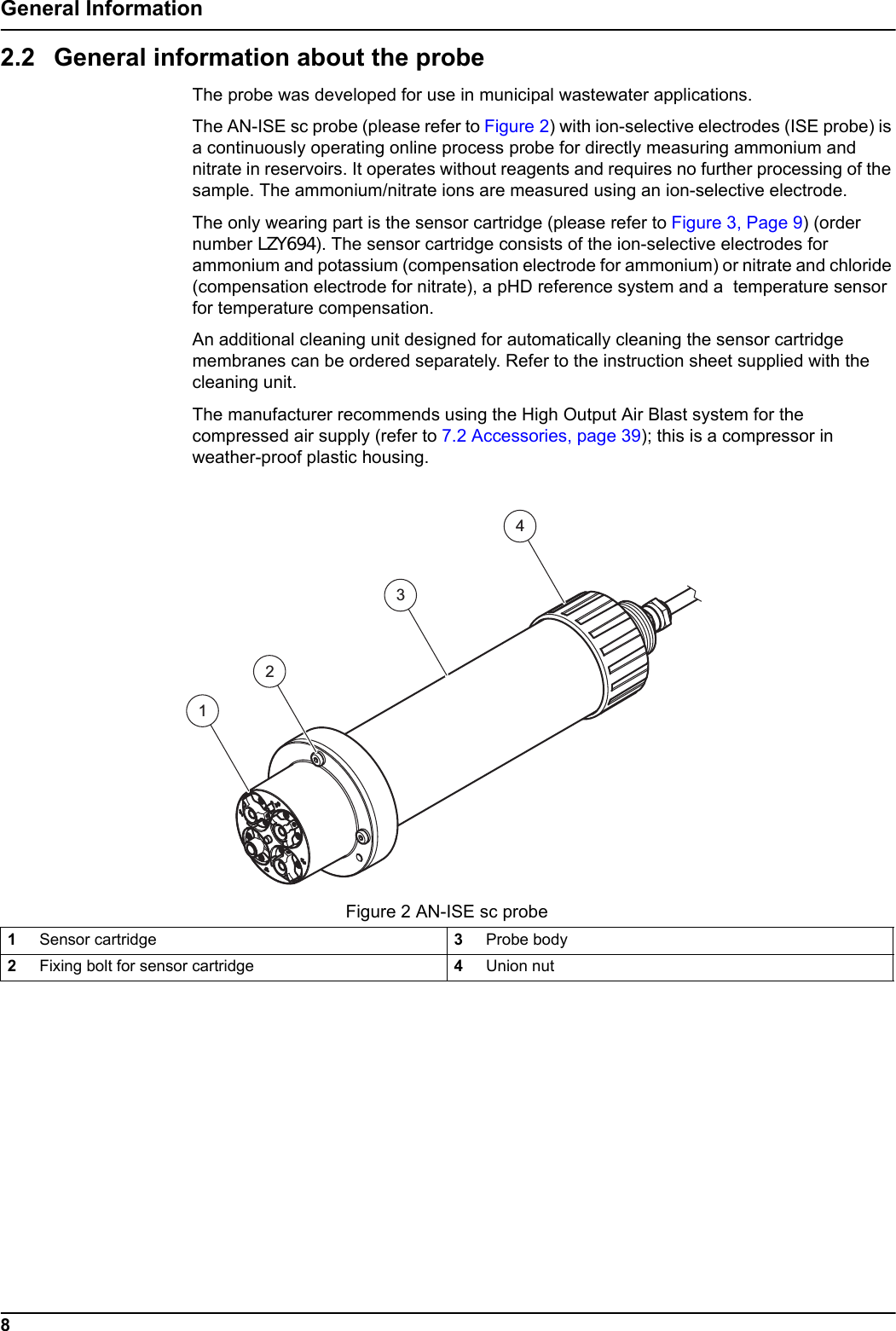 General Information

2.2 General information about the probe

The probe was developed for use in municipal wastewater applications.

The AN-ISE sc probe (please refer to Figure 2) with ion-selective electrodes (ISE probe) is a continuously operating online process probe for directly measuring ammonium and nitrate in reservoirs. It operates without reagents and requires no further processing of the sample. The ammonium/nitrate ions are measured using an ion-selective electrode.

The only wearing part is the sensor cartridge (please refer to Figure 3, Page 9) (order number LZY694). The sensor cartridge consists of the ion-selective electrodes for ammonium and potassium (compensation electrode for ammonium) or nitrate and chloride (compensation electrode for nitrate), a pHD reference system and a temperature sensor for temperature compensation.

An additional cleaning unit designed for automatically cleaning the sensor cartridge membranes can be ordered separately. Refer to the instruction sheet supplied with the cleaning unit.

The manufacturer recommends using the High Output Air Blast system for the compressed air supply (refer to 7.2 Accessories, page 39); this is a compressor in weather-proof plastic housing.

4
3
2
1

Figure 2 AN-ISE sc probe

| 1 | Sensor cartridge | 3 | Probe body |
|---|---|---|---|
| 2 | Fixing bolt for sensor cartridge | 4 | Union nut |

8