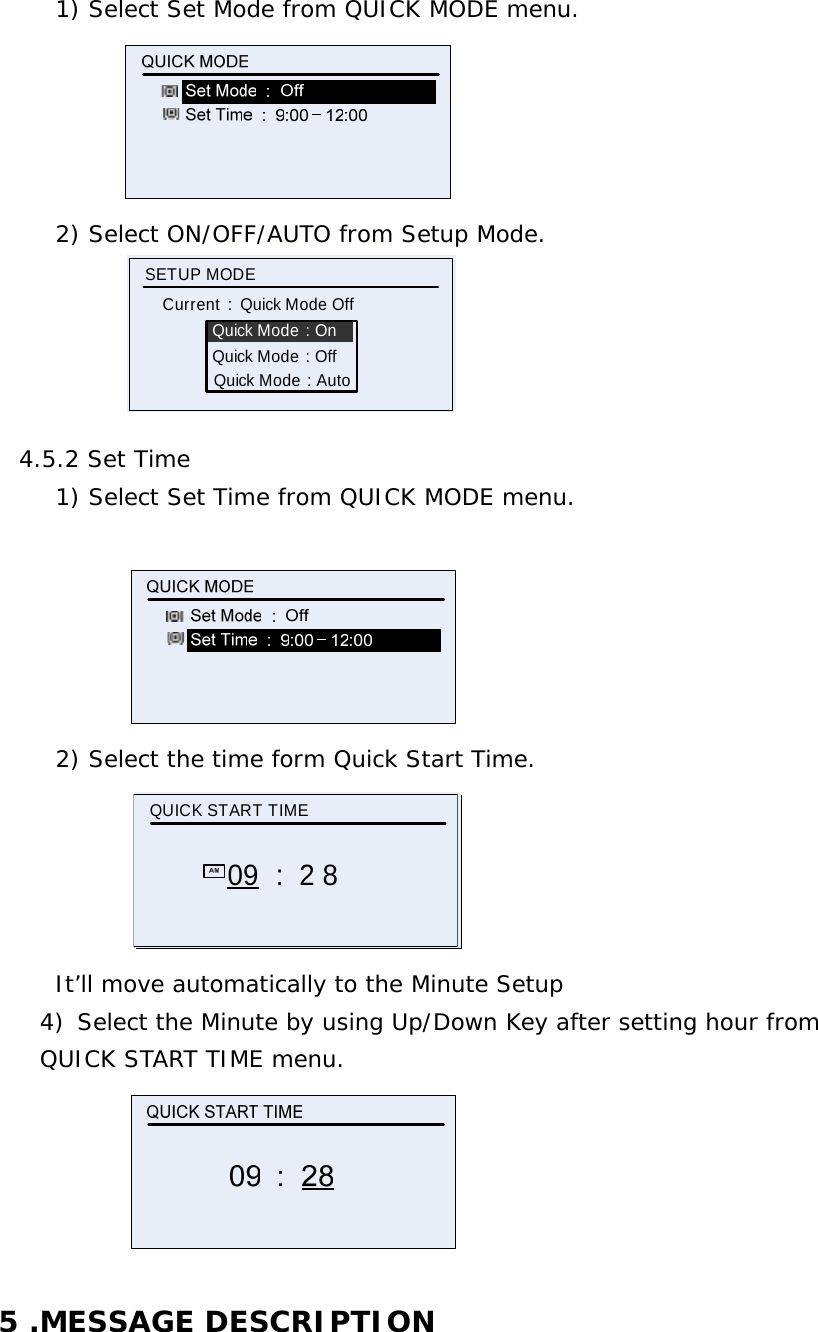 1) Select Set Mode from QUICK MODE menu.

QUICK MODE
Set Mode : Off
Set Time : 9:00 – 12:00

2) Select ON/OFF/AUTO from Setup Mode.

SETUP MODE
Current : Quick Mode Off
Quick Mode : On
Quick Mode : Off
Quick Mode : Auto

4.5.2 Set Time
1) Select Set Time from QUICK MODE menu.

QUICK MODE
Set Mode : Off
Set Time : 9:00 – 12:00

2) Select the time form Quick Start Time.

QUICK START TIME
AM 09 : 2 8

It’ll move automatically to the Minute Setup
4) Select the Minute by using Up/Down Key after setting hour from QUICK START TIME menu.

QUICK START TIME
09 : 28

5 .MESSAGE DESCRIPTION