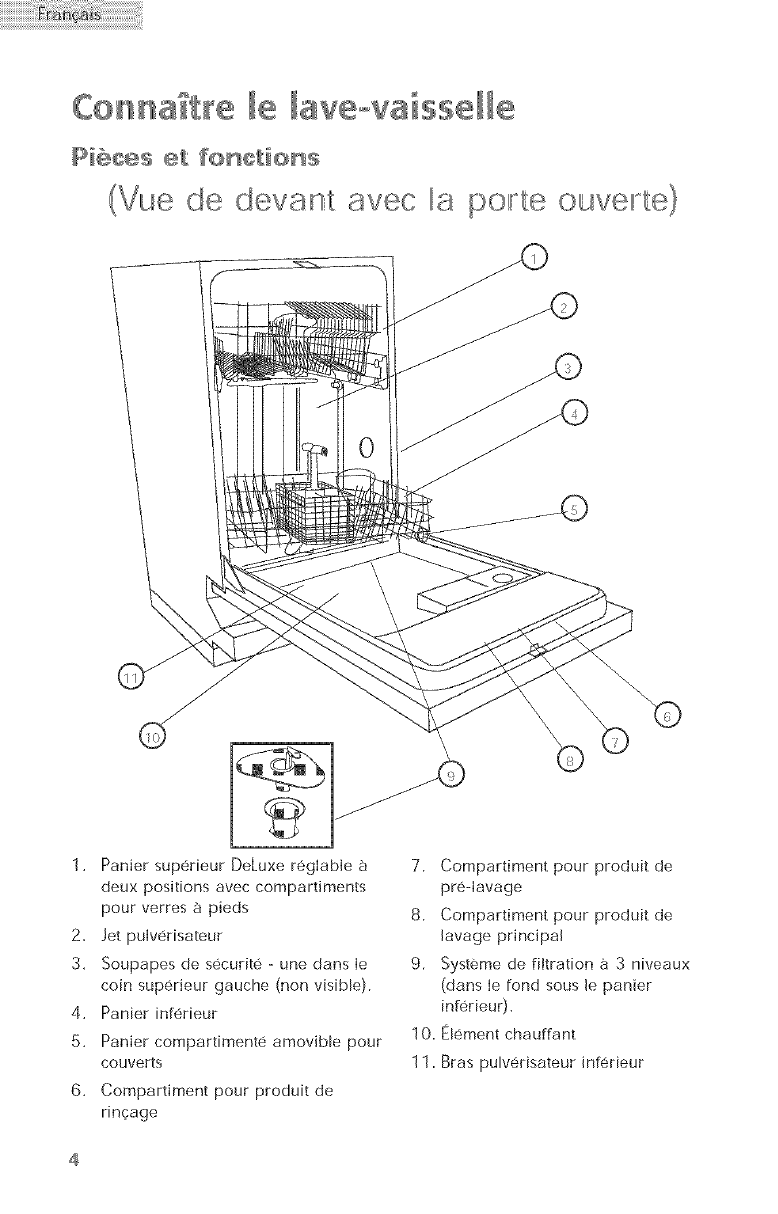 Français

Connaître le lave-vaisselle

Pièces et fonctions

(Vue de devant avec la porte ouverte)

1
2
3
4
5
6
7
8
9
10
11

1. Panier supérieur DeLuxe réglable à deux positions avec compartiments pour verres à pieds
2. Jet pulvérisateur
3. Soupapes de sécurité - une dans le coin supérieur gauche (non visible).
4. Panier inférieur
5. Panier compartimenté amovible pour couverts
6. Compartiment pour produit de rinçage
7. Compartiment pour produit de pré-lavage
8. Compartiment pour produit de lavage principal
9. Système de filtration à 3 niveaux (dans le fond sous le panier inférieur).
10. Élément chauffant
11. Bras pulvérisateur inférieur

4