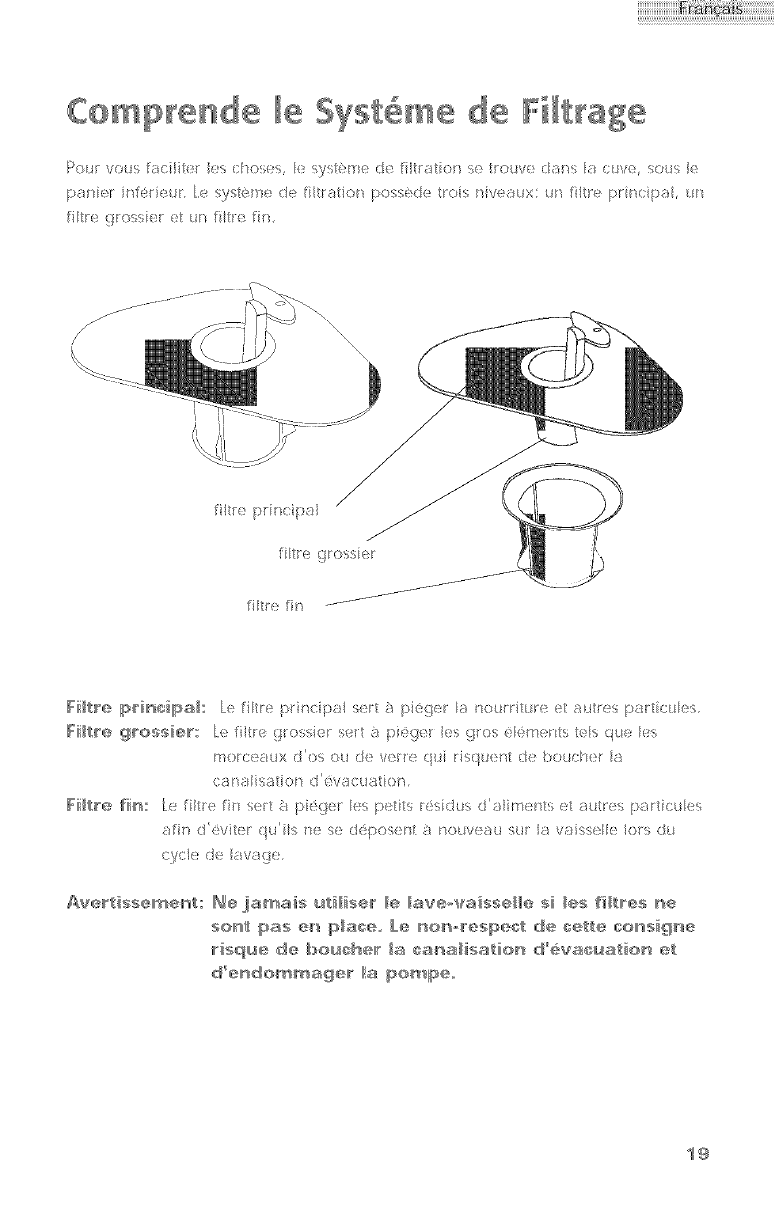 Français

Comprende le Systéme de Filtrage

Pour vous faciliter les choses, le système de filtration se trouve dans la cuve, sous le panier inférieur. Le système de filtration possède trois niveaux: un filtre principal, un filtre grossier et un filtre fin.

filtre principal

filtre grossier

filtre fin

Filtre principal: Le filtre principal sert à piéger la nourriture et autres particules.

Filtre grossier: Le filtre grossier sert à piéger les gros éléments tels que les morceaux d'os ou de verre qui risquent de boucher la canalisation d'évacuation.

Filtre fin: Le filtre fin sert à piéger les petits résidus d'aliments et autres particules afin d'éviter qu'ils ne se déposent à nouveau sur la vaisselle lors du cycle de lavage.

Avertissement: Ne jamais utiliser le lave-vaisselle si les filtres ne sont pas en place. Le non-respect de cette consigne risque de boucher la canalisation d'évacuation et d'endommager la pompe.

19