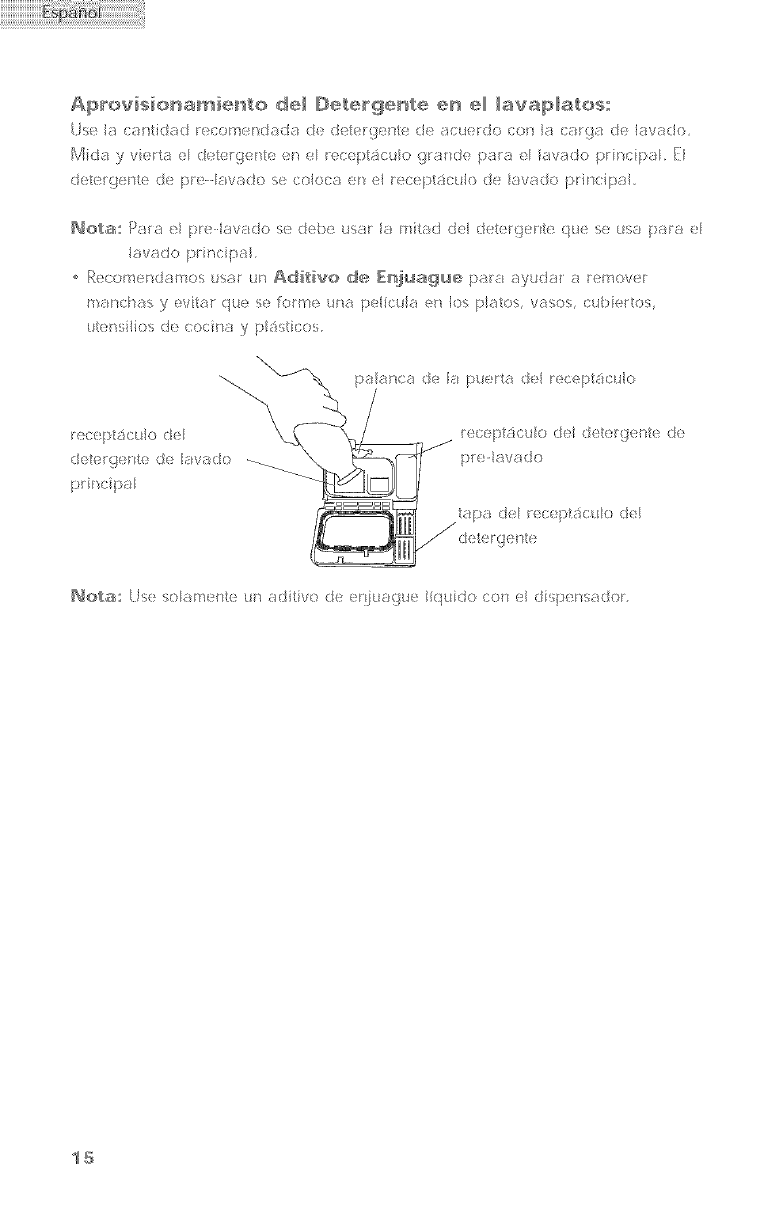 Español

Aprovisionamiento del Detergente en el lavaplatos:
Use la cantidad recomendada de detergente de acuerdo con la carga de lavado. Mida y vierta el detergente en el receptáculo grande para el lavado principal. El detergente de pre-lavado se coloca en el receptáculo de lavado principal.

Nota: Para el pre-lavado se debe usar la mitad del detergente que se usa para el lavado principal.

• Recomendamos usar un Aditivo de Enjuague para ayudar a remover manchas y evitar que se forme una película en los platos, vasos, cubiertos, utensilios de cocina y plásticos.

palanca de la puerta del receptáculo

receptáculo del detergente de lavado principal

receptáculo del detergente de pre-lavado

tapa del receptáculo del detergente

Nota: Use solamente un aditivo de enjuague líquido con el dispensador.

15