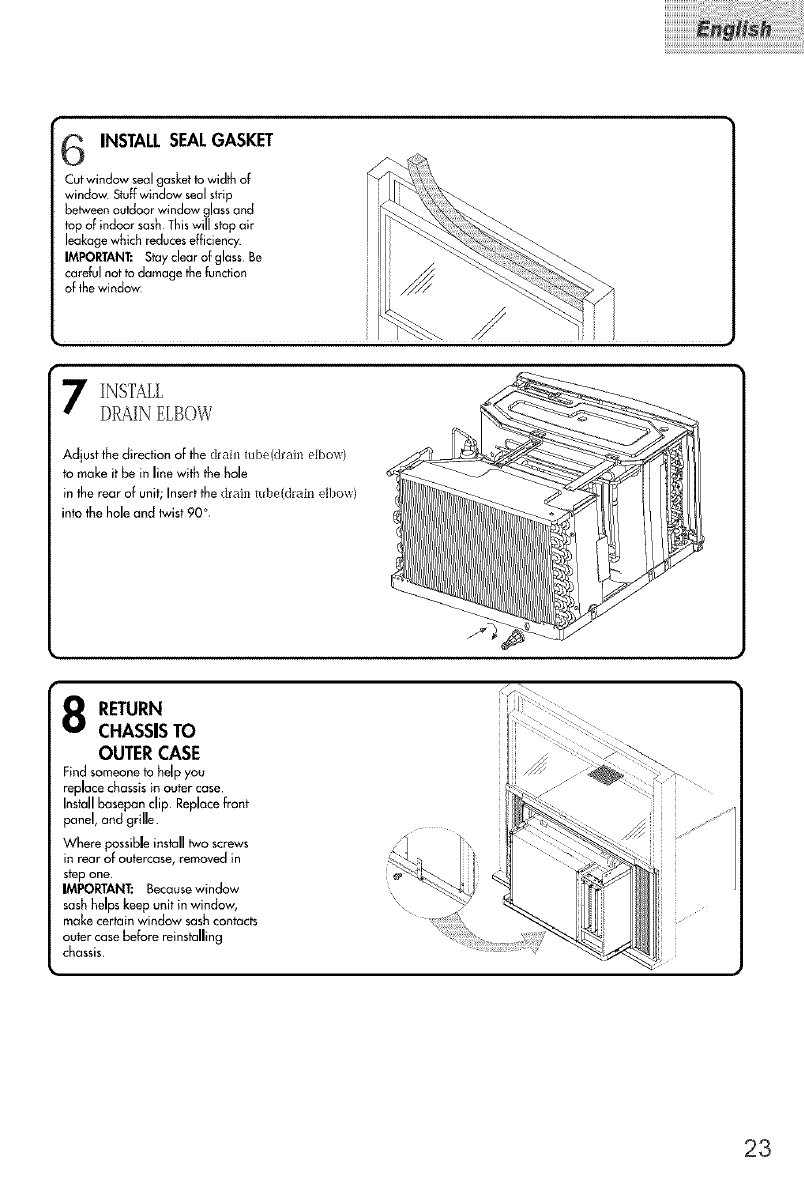 English

6 INSTALL SEAL GASKET

Cut window seal gasket to width of window. Stuff window seal strip between outdoor window glass and top of indoor sash. This will stop air leakage which reduces efficiency. IMPORTANT: Stay clear of glass. Be careful not to damage the function of the window.

7 INSTALL DRAIN ELBOW

Adjust the direction of the drain tube(drain elbow) to make it be in line with the hole in the rear of unit; Insert the drain tube(drain elbow) into the hole and twist 90°.

8 RETURN CHASSIS TO OUTER CASE

Find someone to help you replace chassis in outer case. Install basepan clip. Replace front panel, and grille.

Where possible install two screws in rear of outercase, removed in step one.
IMPORTANT: Because window sash helps keep unit in window, make certain window sash contacts outer case before reinstalling chassis.

23