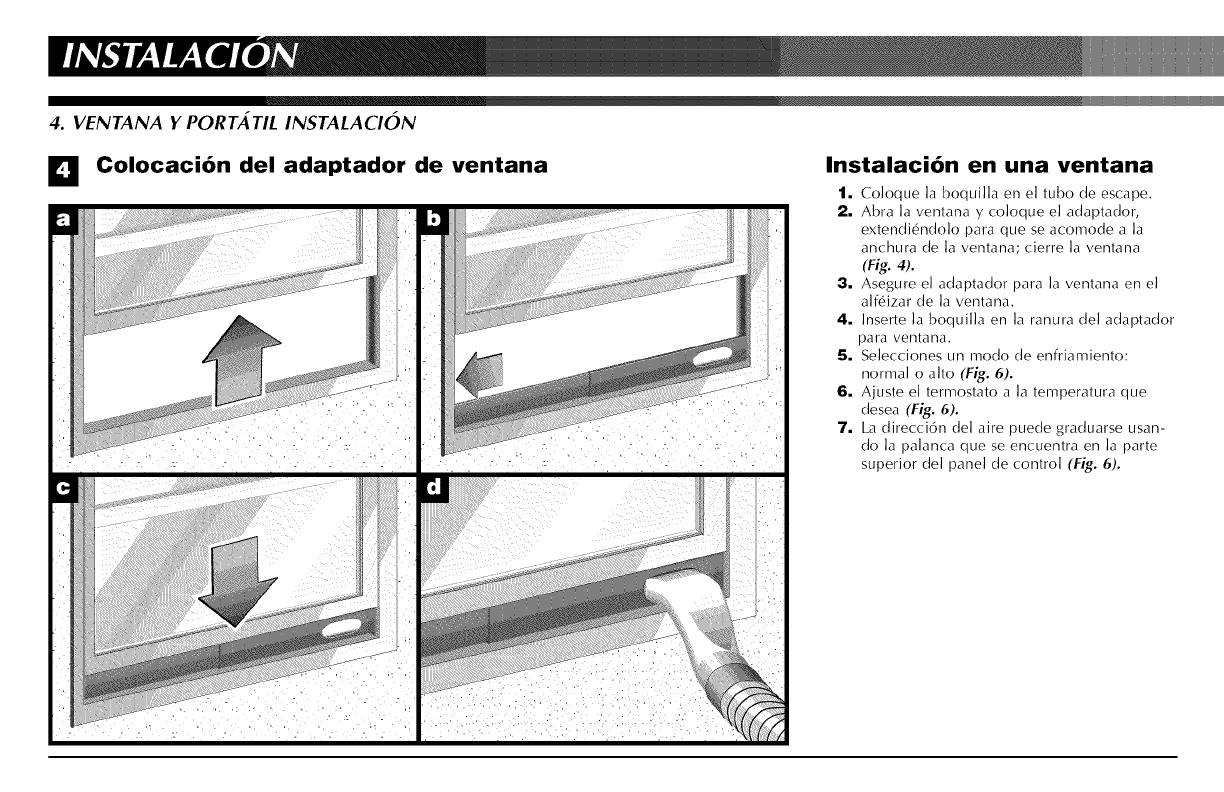 INSTALACIÓN

4. VENTANA Y PORTÁTIL INSTALACIÓN

4 Colocación del adaptador de ventana

a

b

c

d

Instalación en una ventana

1. Coloque la boquilla en el tubo de escape.
2. Abra la ventana y coloque el adaptador, extendiéndolo para que se acomode a la anchura de la ventana; cierre la ventana (Fig. 4).
3. Asegure el adaptador para la ventana en el alféizar de la ventana.
4. Inserte la boquilla en la ranura del adaptador para ventana.
5. Selecciones un modo de enfriamiento: normal o alto (Fig. 6).
6. Ajuste el termostato a la temperatura que desea (Fig. 6).
7. La dirección del aire puede graduarse usando la palanca que se encuentra en la parte superior del panel de control (Fig. 6).