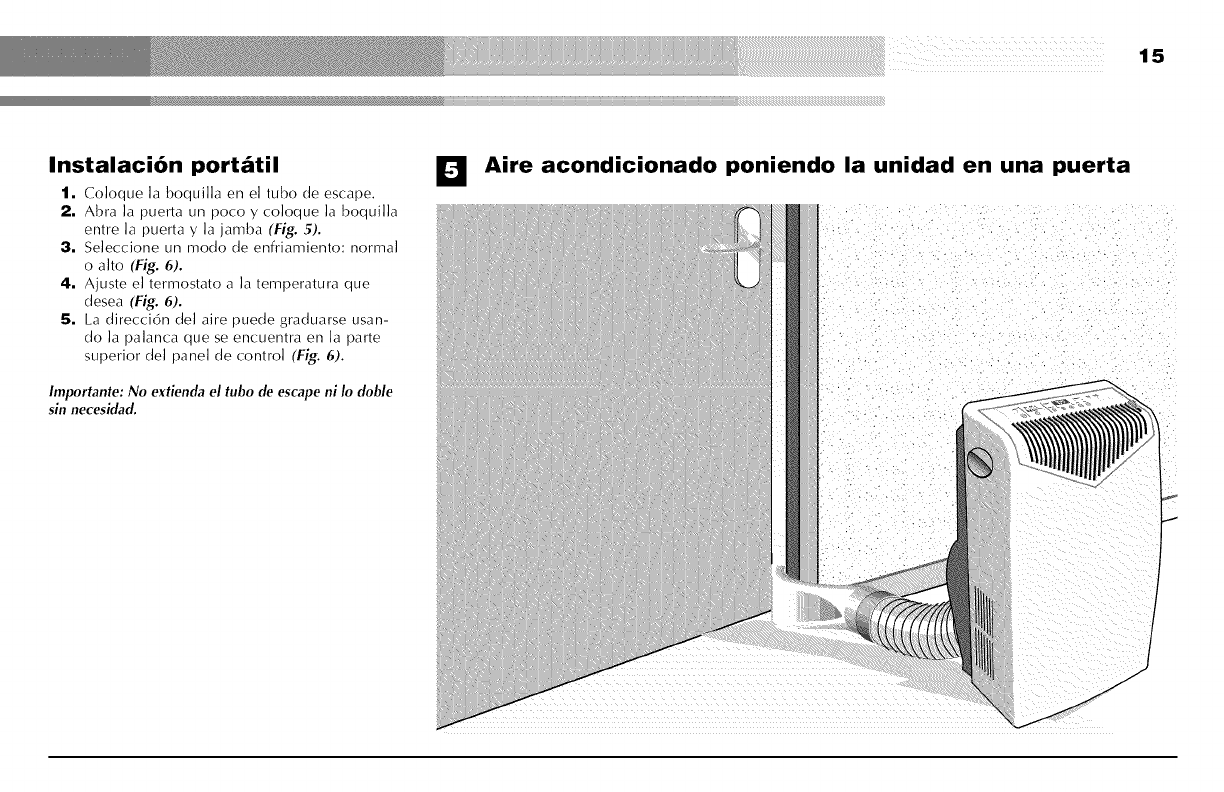 15

Instalación portátil

1. Coloque la boquilla en el tubo de escape.
2. Abra la puerta un poco y coloque la boquilla entre la puerta y la jamba (Fig. 5).
3. Seleccione un modo de enfriamiento: normal o alto (Fig. 6).
4. Ajuste el termostato a la temperatura que desea (Fig. 6).
5. La dirección del aire puede graduarse usando la palanca que se encuentra en la parte superior del panel de control (Fig. 6).

Importante: No extienda el tubo de escape ni lo doble sin necesidad.

5 Aire acondicionado poniendo la unidad en una puerta