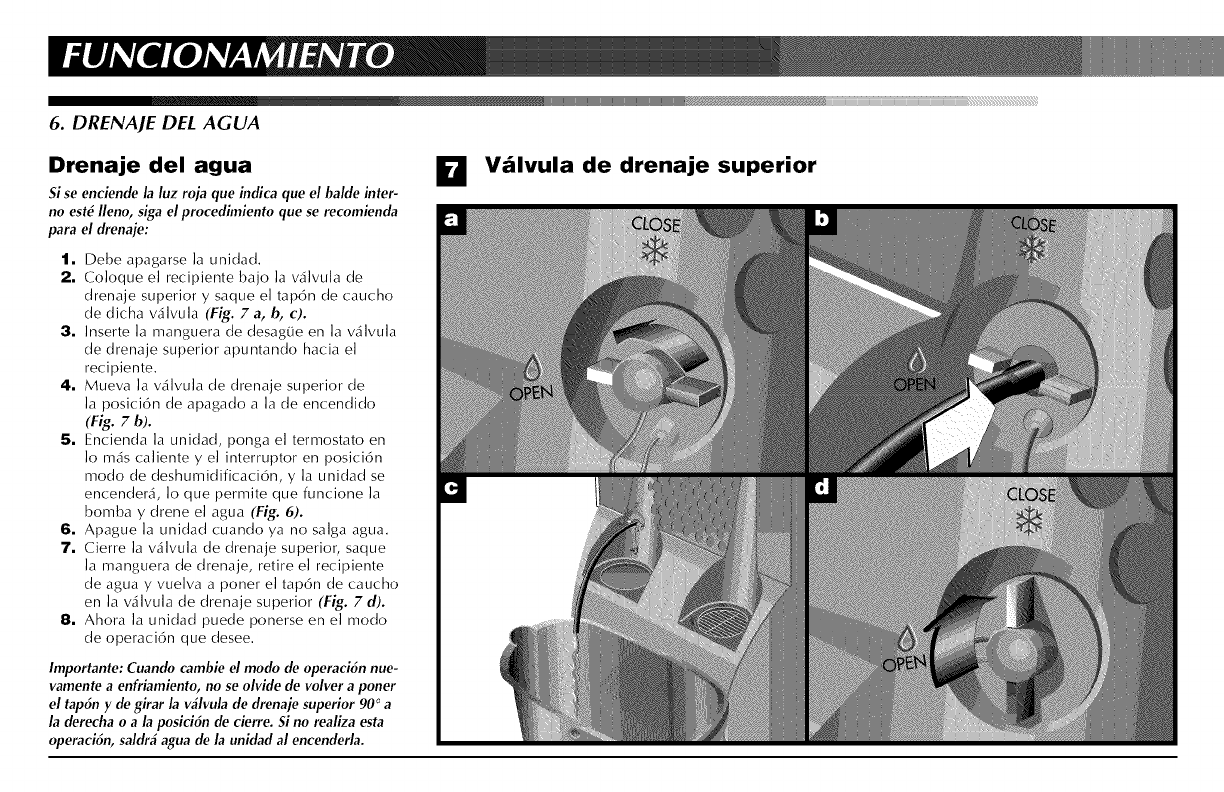 FUNCIONAMIENTO

6. DRENAJE DEL AGUA

Drenaje del agua

Si se enciende la luz roja que indica que el balde interno esté lleno, siga el procedimiento que se recomienda para el drenaje:

1. Debe apagarse la unidad.
2. Coloque el recipiente bajo la válvula de drenaje superior y saque el tapón de caucho de dicha válvula (Fig. 7 a, b, c).
3. Inserte la manguera de desagüe en la válvula de drenaje superior apuntando hacia el recipiente.
4. Mueva la válvula de drenaje superior de la posición de apagado a la de encendido (Fig. 7 b).
5. Encienda la unidad, ponga el termostato en lo más caliente y el interruptor en posición modo de deshumidificación, y la unidad se encenderá, lo que permite que funcione la bomba y drene el agua (Fig. 6).
6. Apague la unidad cuando ya no salga agua.
7. Cierre la válvula de drenaje superior, saque la manguera de drenaje, retire el recipiente de agua y vuelva a poner el tapón de caucho en la válvula de drenaje superior (Fig. 7 d).
8. Ahora la unidad puede ponerse en el modo de operación que desee.

Importante: Cuando cambie el modo de operación nuevamente a enfriamiento, no se olvide de volver a poner el tapón y de girar la válvula de drenaje superior 90° a la derecha o a la posición de cierre. Si no realiza esta operación, saldrá agua de la unidad al encenderla.

7 Válvula de drenaje superior

a
CLOSE
OPEN

b
CLOSE
OPEN

c

d
CLOSE
OPEN