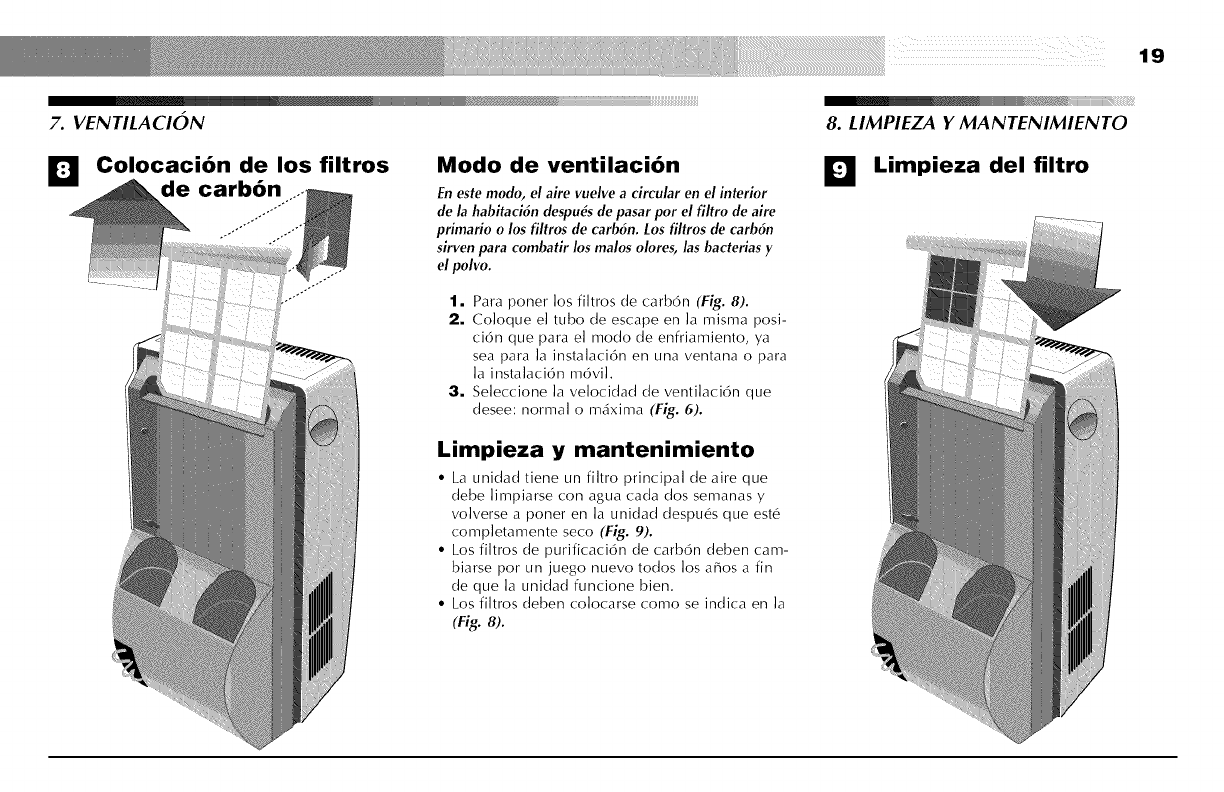 19

7. VENTILACIÓN

8 Colocación de los filtros de carbón

Modo de ventilación

En este modo, el aire vuelve a circular en el interior de la habitación después de pasar por el filtro de aire primario o los filtros de carbón. Los filtros de carbón sirven para combatir los malos olores, las bacterias y el polvo.

1. Para poner los filtros de carbón (Fig. 8).
2. Coloque el tubo de escape en la misma posición que para el modo de enfriamiento, ya sea para la instalación en una ventana o para la instalación móvil.
3. Seleccione la velocidad de ventilación que desee: normal o máxima (Fig. 6).

Limpieza y mantenimiento

• La unidad tiene un filtro principal de aire que debe limpiarse con agua cada dos semanas y volverse a poner en la unidad después que esté completamente seco (Fig. 9).
• Los filtros de purificación de carbón deben cambiarse por un juego nuevo todos los años a fin de que la unidad funcione bien.
• Los filtros deben colocarse como se indica en la (Fig. 8).

8. LIMPIEZA Y MANTENIMIENTO

9 Limpieza del filtro